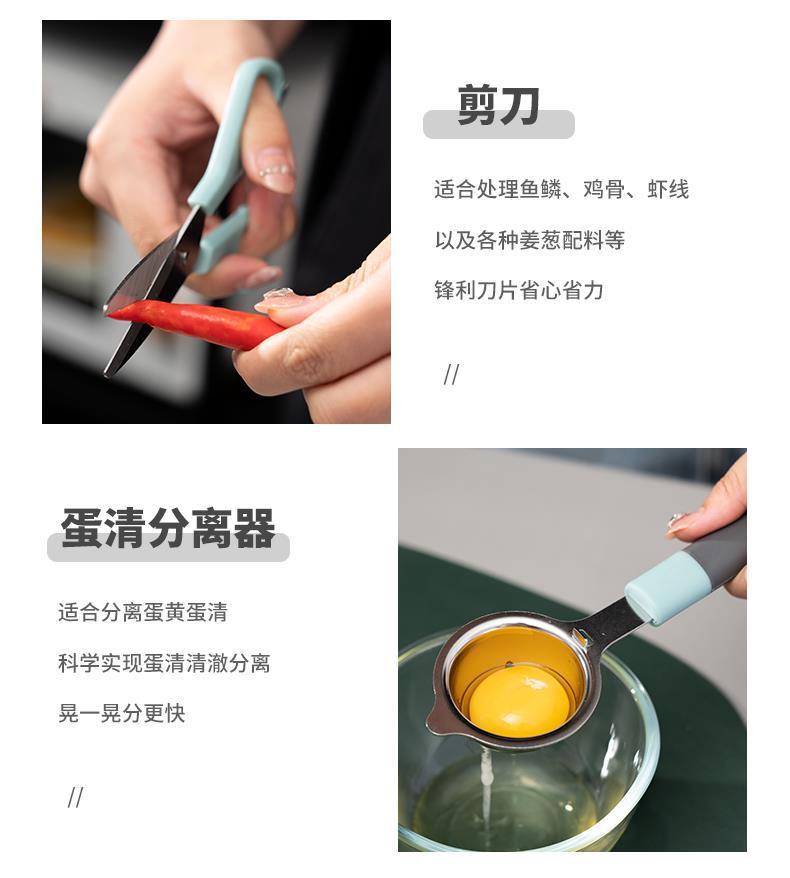 剪刀

适合处理鱼鳞、鸡骨、虾线

以及各种姜葱配料等

锋利刀片省心省力

//

蛋清分离器

适合分离蛋黄蛋清

科学实现蛋清清澈分离

晃一晃分更快

//