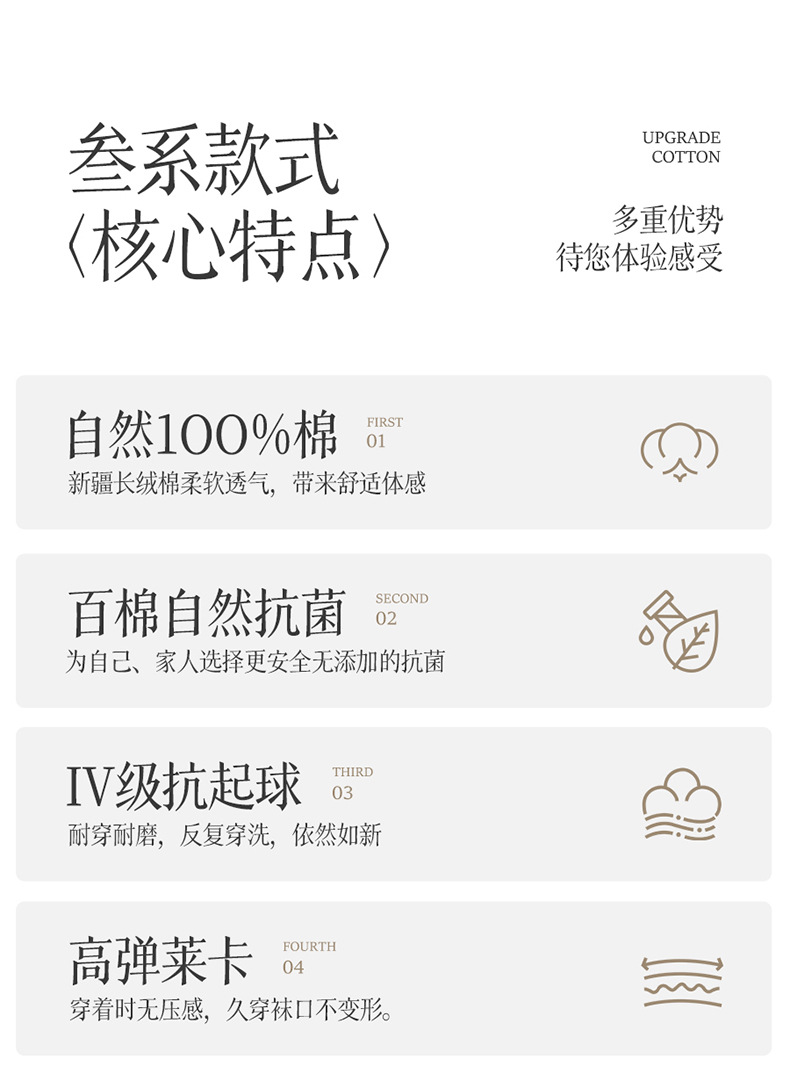 叁系款式
〈核心特点〉

UPGRADE
COTTON

多重优势
待您体验感受

自然100%棉
FIRST
01
新疆长绒棉柔软透气，带来舒适体感

百棉自然抗菌
SECOND
02
为自己、家人选择更安全无添加的抗菌

IV级抗起球
THIRD
03
耐穿耐磨，反复穿洗，依然如新

高弹莱卡
FOURTH
04
穿着时无压感，久穿袜口不变形。