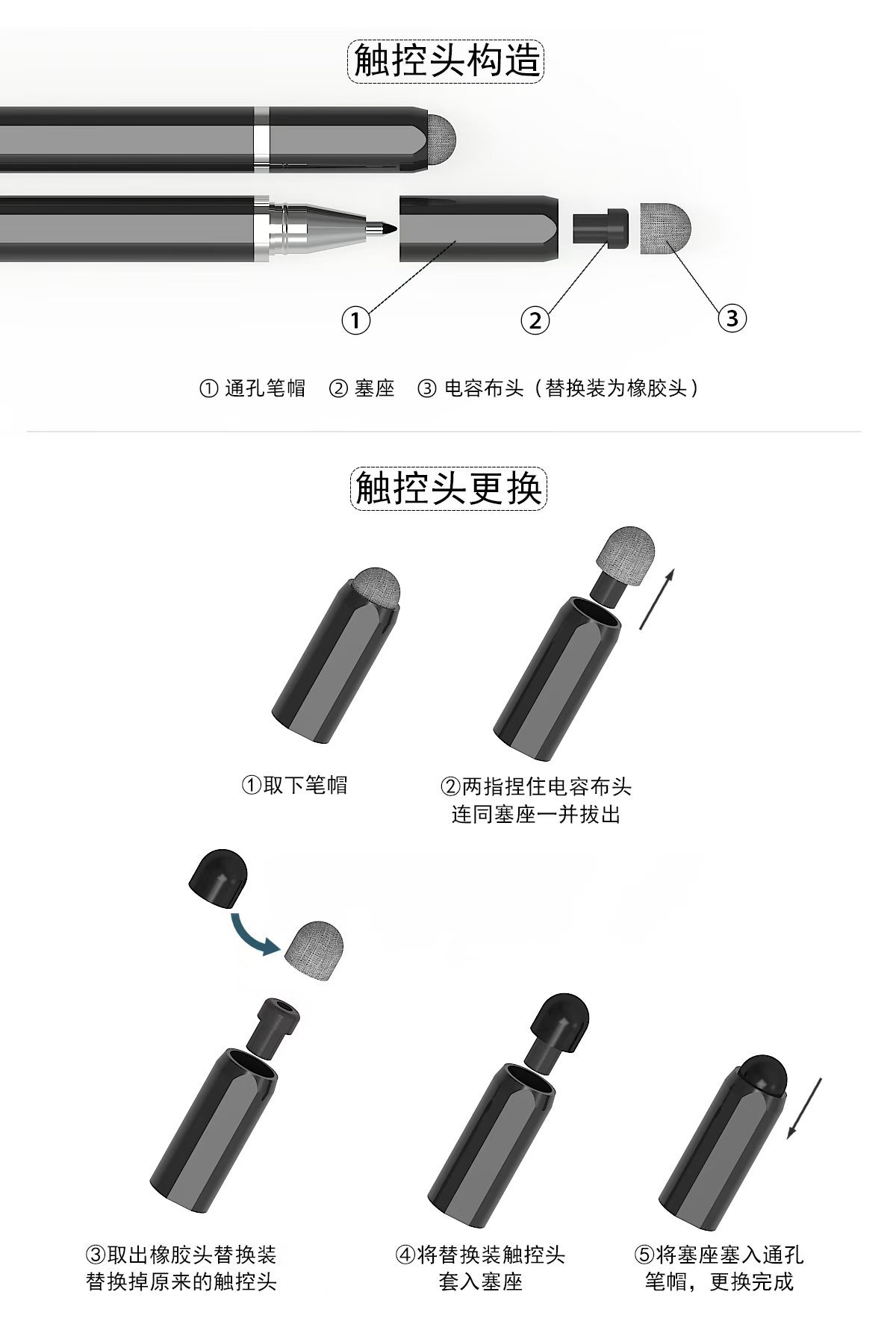 触控头构造

①

②

③

① 通孔笔帽　② 塞座　③ 电容布头（替换装为橡胶头）

触控头更换

①取下笔帽

②两指捏住电容布头
连同塞座一并拔出

③取出橡胶头替换装
替换掉原来的触控头

④将替换装触控头
套入塞座

⑤将塞座塞入通孔
笔帽，更换完成