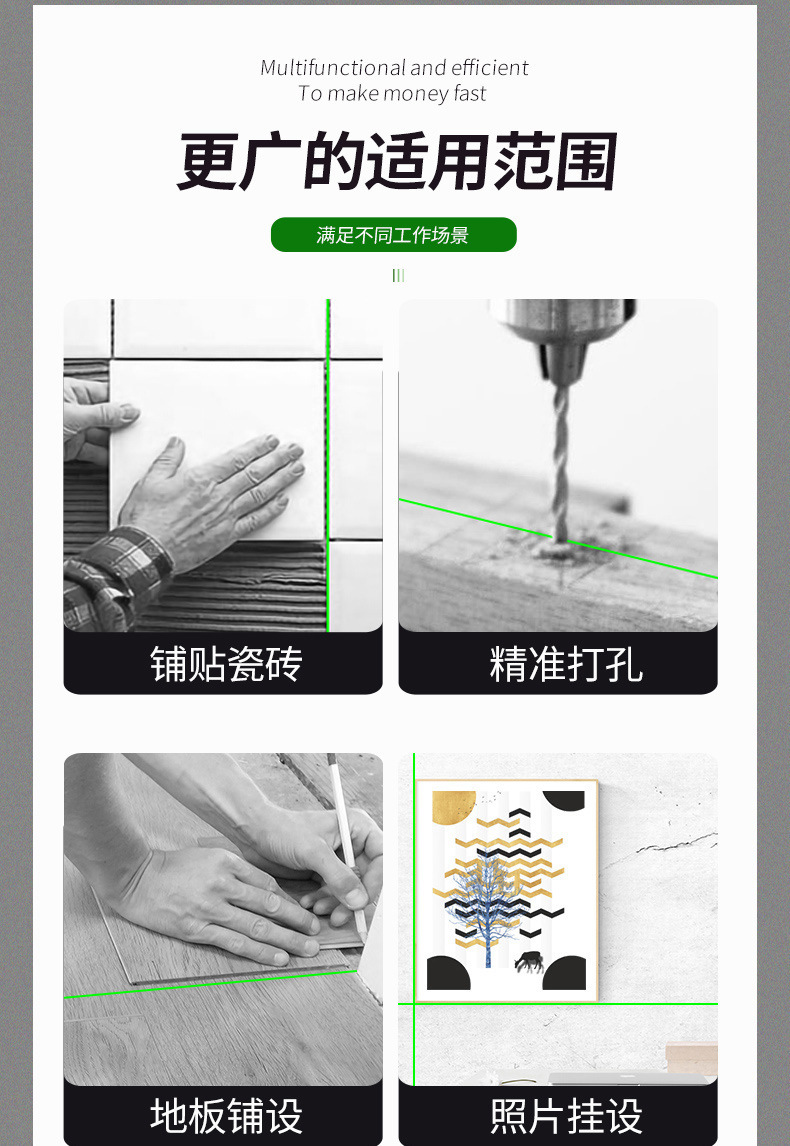 Multifunctional and efficient
To make money fast

更广的适用范围

满足不同工作场景

铺贴瓷砖

精准打孔

地板铺设

照片挂设