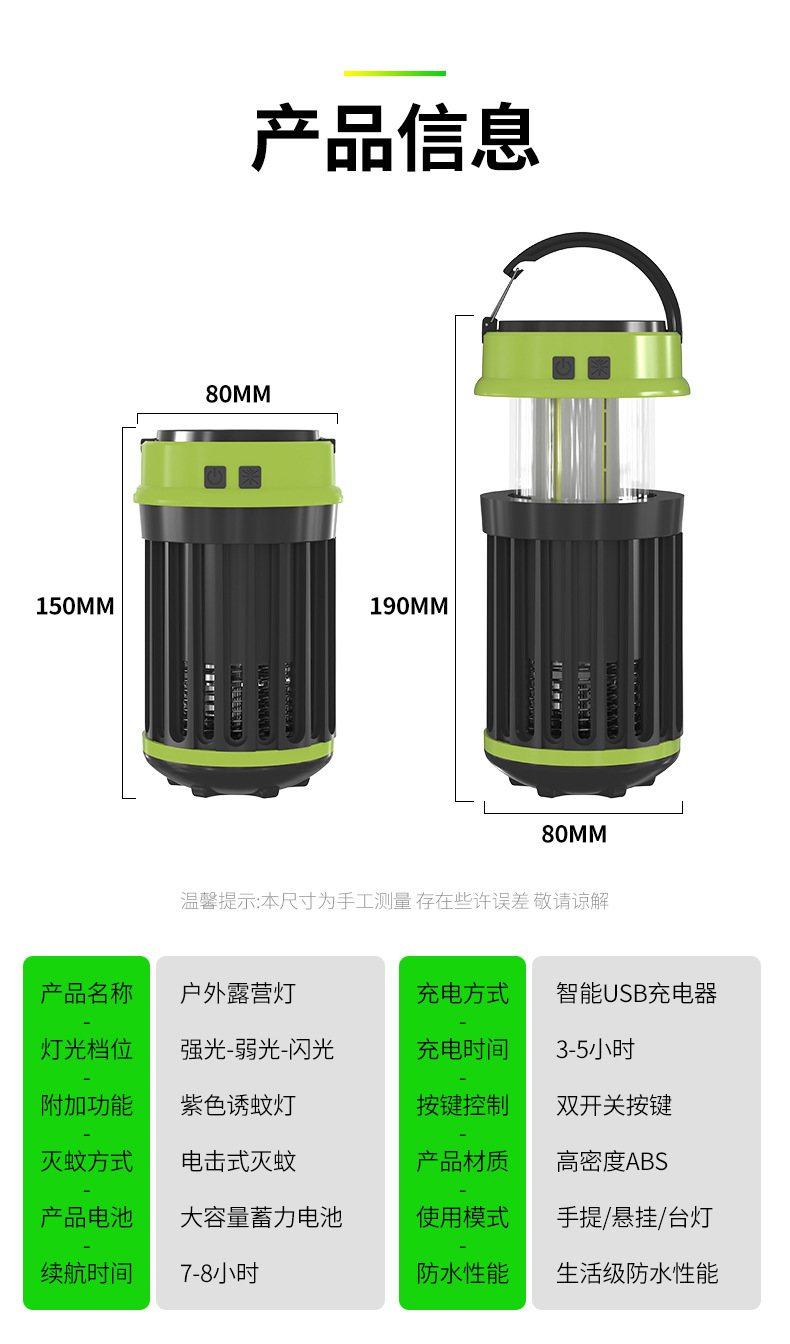 产品信息

80MM

150MM

190MM

80MM

温馨提示:本尺寸为手工测量 存在些许误差 敬请谅解

| 产品名称 | 户外露营灯 | 充电方式 | 智能USB充电器 |
|---|---|---|---|
| 灯光档位 | 强光-弱光-闪光 | 充电时间 | 3-5小时 |
| 附加功能 | 紫色诱蚊灯 | 按键控制 | 双开关按键 |
| 灭蚊方式 | 电击式灭蚊 | 产品材质 | 高密度ABS |
| 产品电池 | 大容量蓄力电池 | 使用模式 | 手提/悬挂/台灯 |
| 续航时间 | 7-8小时 | 防水性能 | 生活级防水性能 |