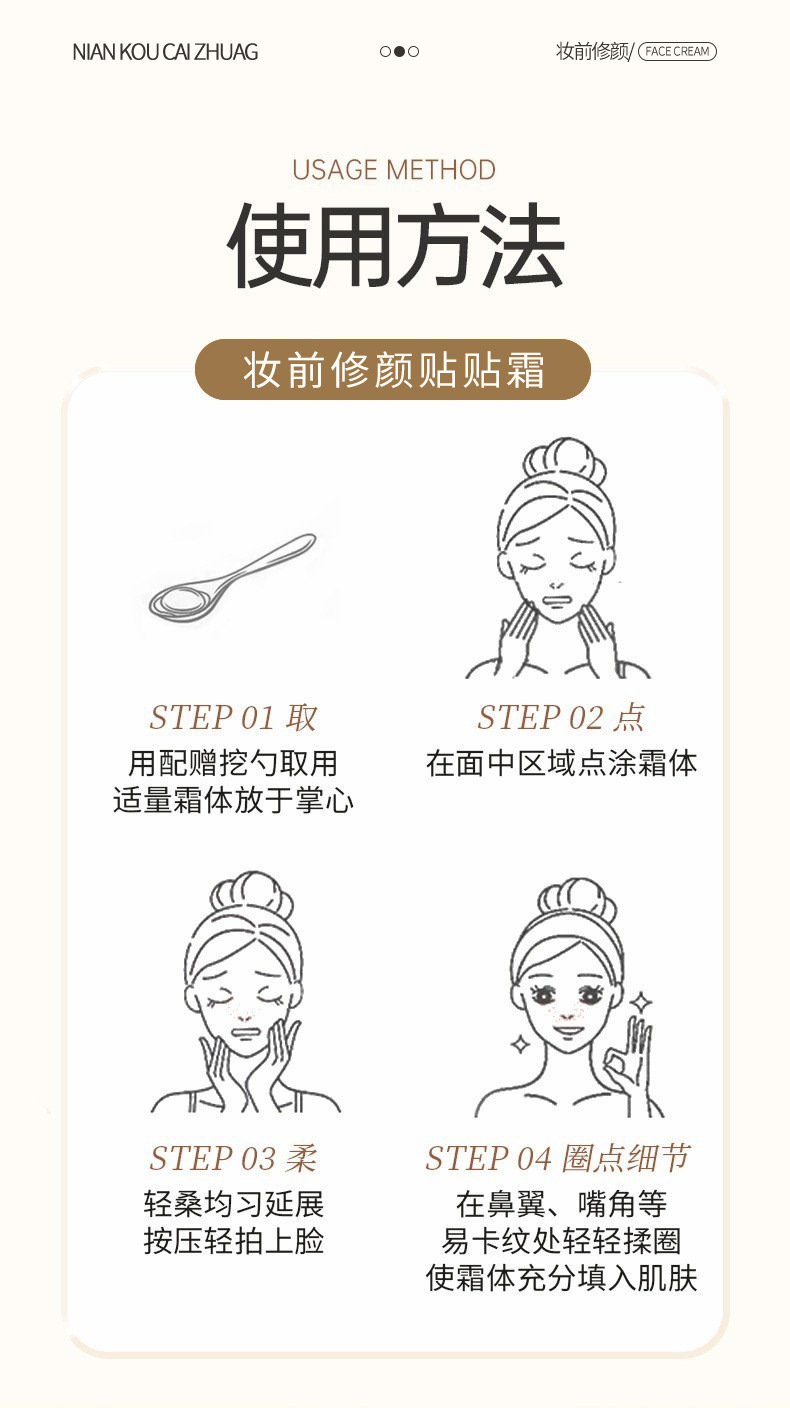 NIAN KOU CAI ZHUAG

妆前修颜/ FACE CREAM

USAGE METHOD
使用方法

妆前修颜贴贴霜

STEP 01 取
用配赠挖勺取用
适量霜体放于掌心

STEP 02 点
在面中区域点涂霜体

STEP 03 柔
轻柔均习延展
按压轻拍上脸

STEP 04 圈点细节
在鼻翼、嘴角等
易卡纹处轻轻揉圈
使霜体充分填入肌肤