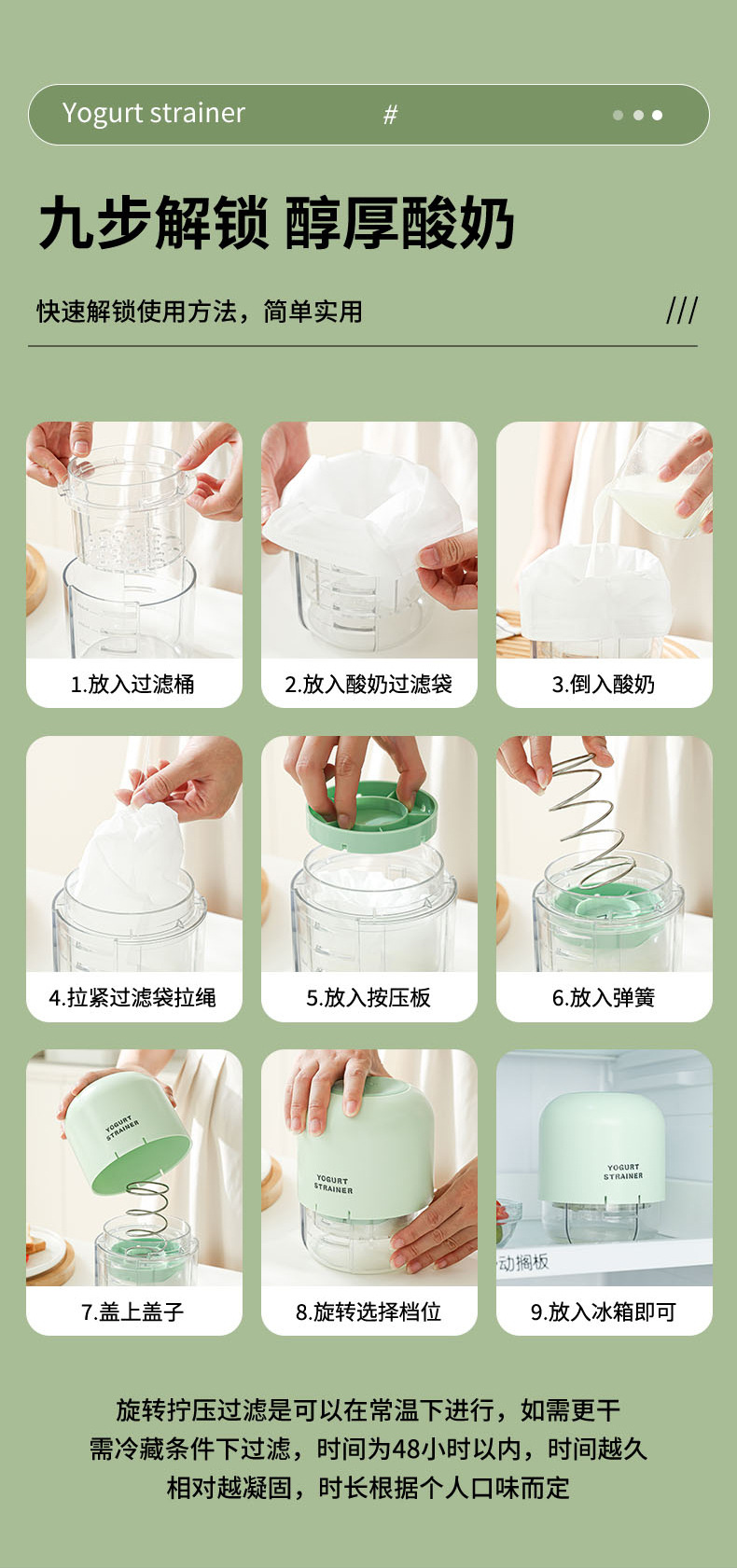 Yogurt strainer #

九步解锁 醇厚酸奶

快速解锁使用方法，简单实用 ///

1.放入过滤桶

2.放入酸奶过滤袋

3.倒入酸奶

4.拉紧过滤袋拉绳

5.放入按压板

6.放入弹簧

YOGURT STRAINER

7.盖上盖子

YOGURT STRAINER

8.旋转选择档位

YOGURT STRAINER

动搁板

9.放入冰箱即可

旋转拧压过滤是可以在常温下进行，如需更干需冷藏条件下过滤，时间为48小时以内，时间越久相对越凝固，时长根据个人口味而定