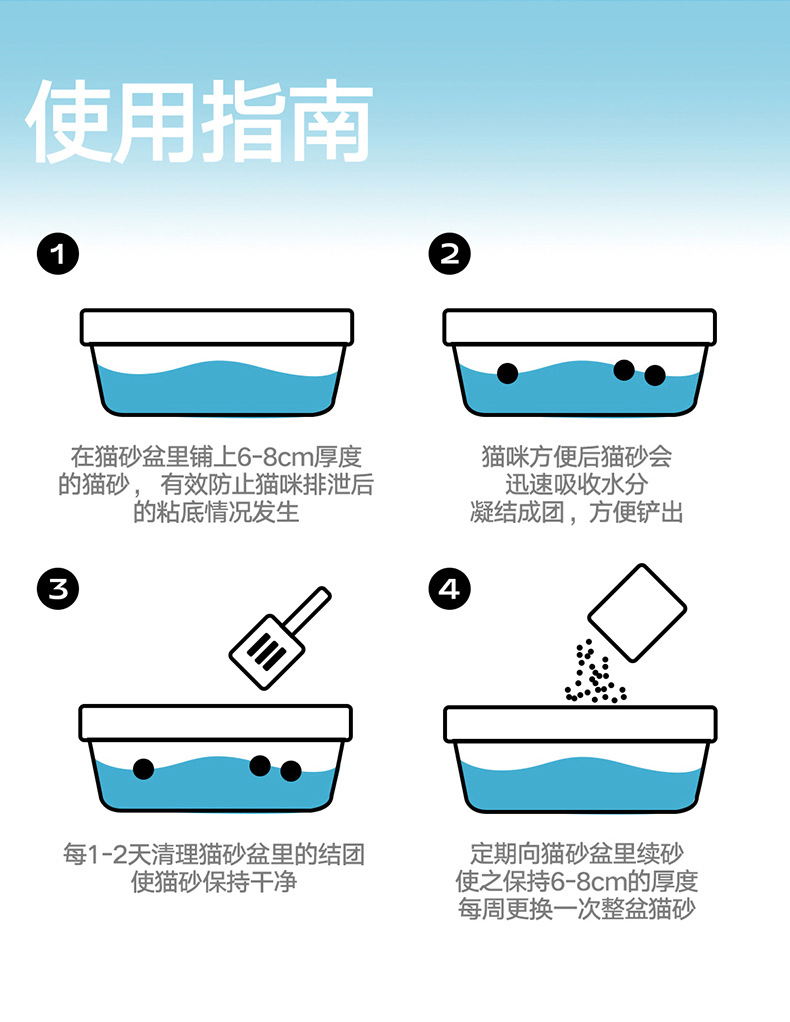 使用指南

1

在猫砂盆里铺上6-8cm厚度的猫砂， 有效防止猫咪排泄后的粘底情况发生

2

猫咪方便后猫砂会迅速吸收水分凝结成团，方便铲出

3

每1-2天清理猫砂盆里的结团使猫砂保持干净

4

定期向猫砂盆里续砂使之保持6-8cm的厚度每周更换一次整盆猫砂