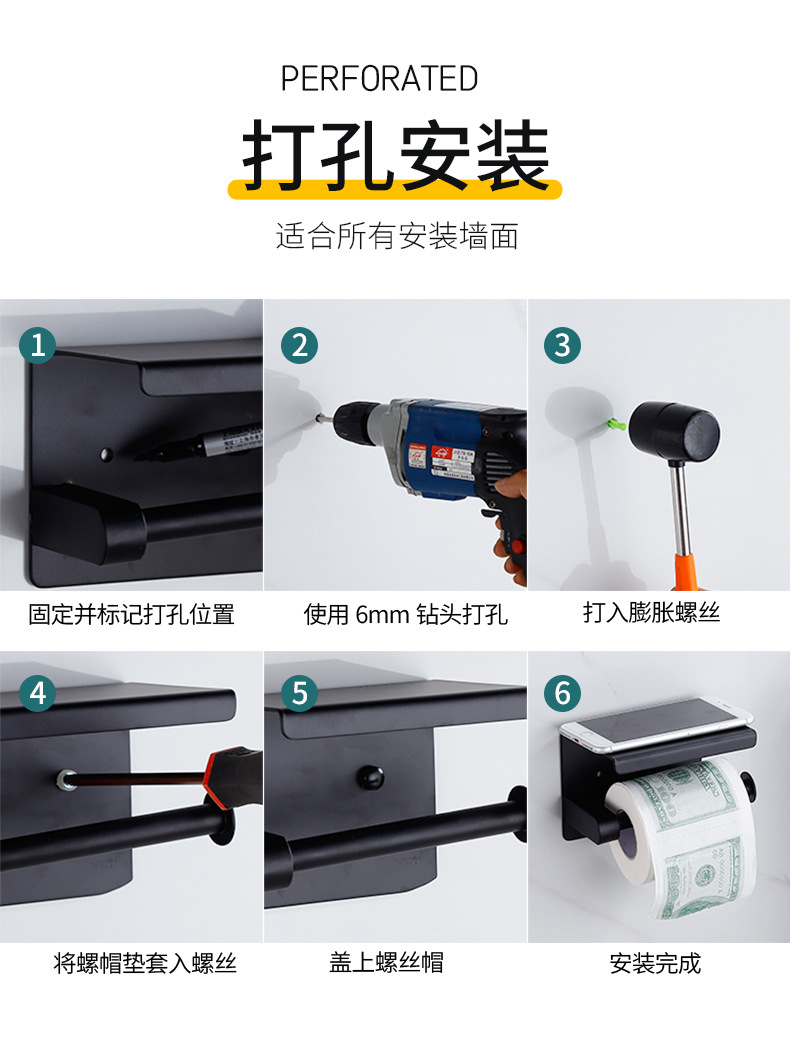 PERFORATED

打孔安装

适合所有安装墙面

1

固定并标记打孔位置

2

使用 6mm 钻头打孔

3

打入膨胀螺丝

4

将螺帽垫套入螺丝

5

盖上螺丝帽

6

安装完成