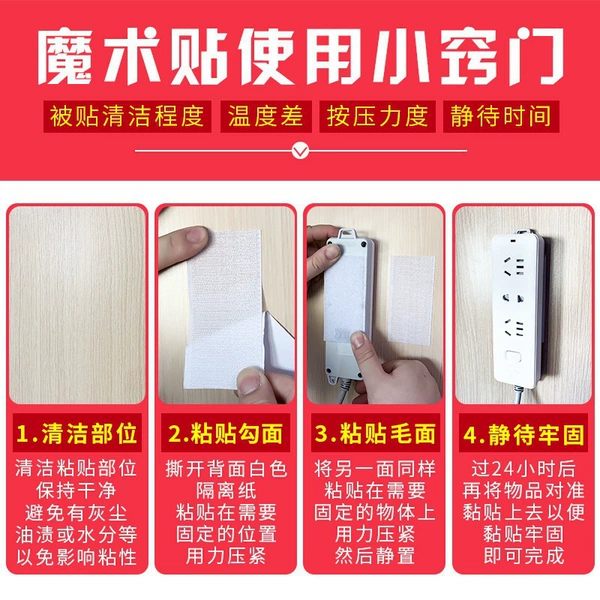 魔术贴使用小窍门

被贴清洁程度　温度差　按压力度　静待时间

1.清洁部位

清洁粘贴部位
保持干净
避免有灰尘
油渍或水分等
以免影响粘性

2.粘贴勾面

撕开背面白色
隔离纸
粘贴在需要
固定的位置
用力压紧

3.粘贴毛面

将另一面同样
粘贴在需要
固定的物体上
用力压紧
然后静置

4.静待牢固

过24小时后
再将物品对准
黏贴上去以便
黏贴牢固
即可完成