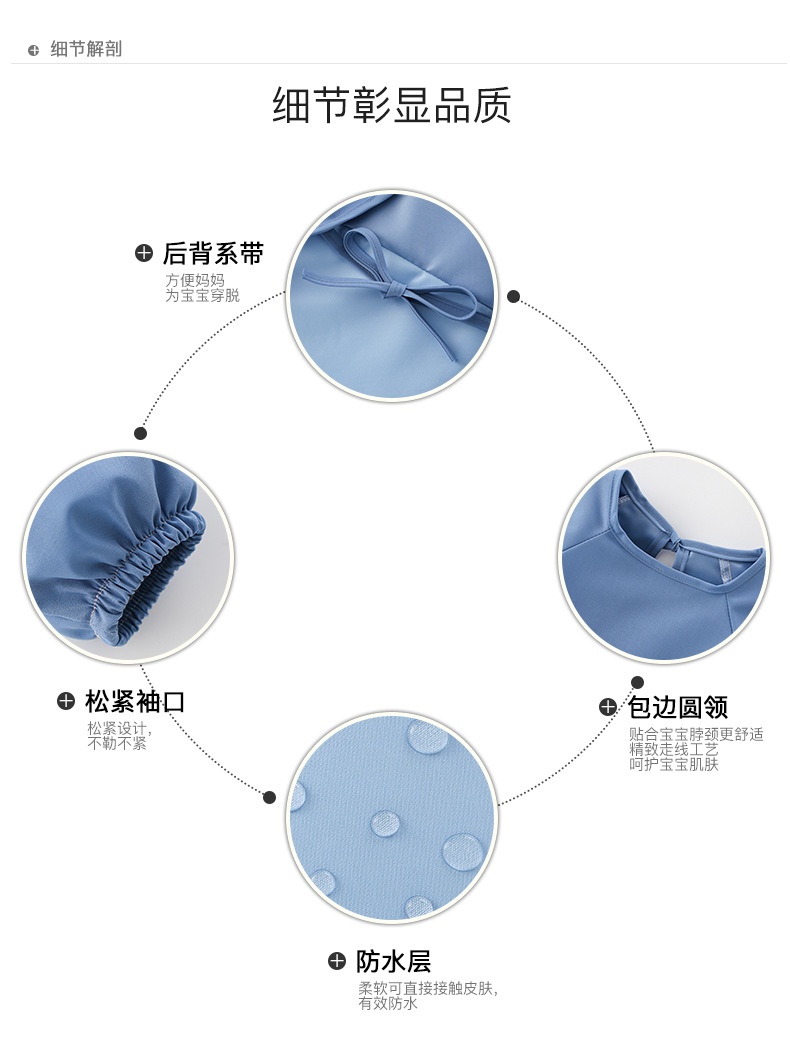 细节解剖

细节彰显品质

后背系带
方便妈妈
为宝宝穿脱

松紧袖口
松紧设计，
不勒不紧

包边圆领
贴合宝宝脖颈更舒适
精致走线工艺
呵护宝宝肌肤

防水层
柔软可直接接触皮肤，
有效防水