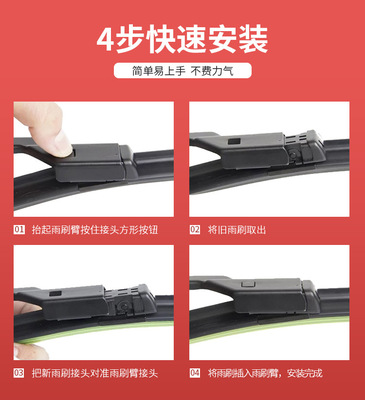 4步快速安装

简单易上手 不费力气

01 抬起雨刷臂按住接头方形按钮

02 将旧雨刷取出

03 把新雨刷接头对准雨刷臂接头

04 将雨刷插入雨刷臂，安装完成