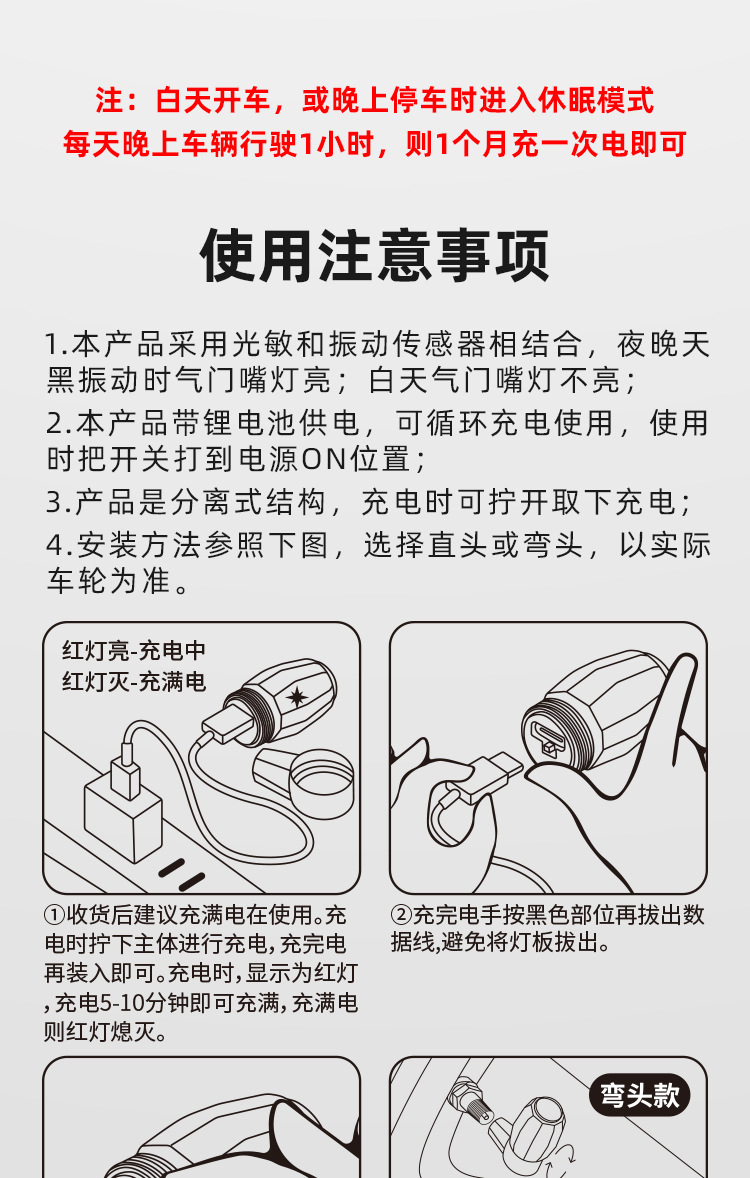 注：白天开车，或晚上停车时进入休眠模式
每天晚上车辆行驶1小时，则1个月充一次电即可

使用注意事项

1.本产品采用光敏和振动传感器相结合，夜晚天黑振动时气门嘴灯亮；白天气门嘴灯不亮；
2.本产品带锂电池供电，可循环充电使用，使用时把开关打到电源ON位置；
3.产品是分离式结构，充电时可拧开取下充电；
4.安装方法参照下图，选择直头或弯头，以实际车轮为准。

红灯亮-充电中
红灯灭-充满电

①收货后建议充满电在使用。充电时拧下主体进行充电，充完电再装入即可。充电时，显示为红灯，充电5-10分钟即可充满，充满电则红灯熄灭。

②充完电手按黑色部位再拔出数据线，避免将灯板拔出。

弯头款