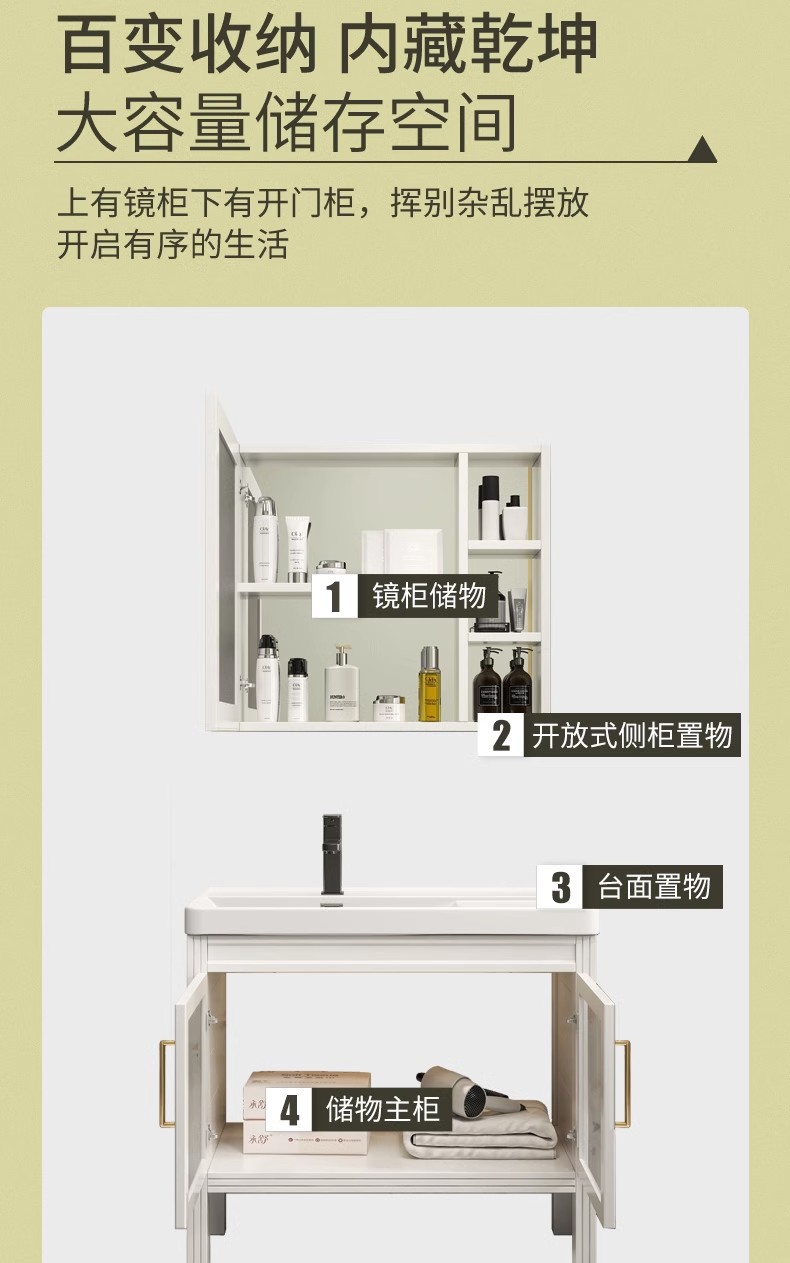 百变收纳 内藏乾坤
大容量储存空间

上有镜柜下有开门柜，挥别杂乱摆放
开启有序的生活

1 镜柜储物

2 开放式侧柜置物

3 台面置物

4 储物主柜