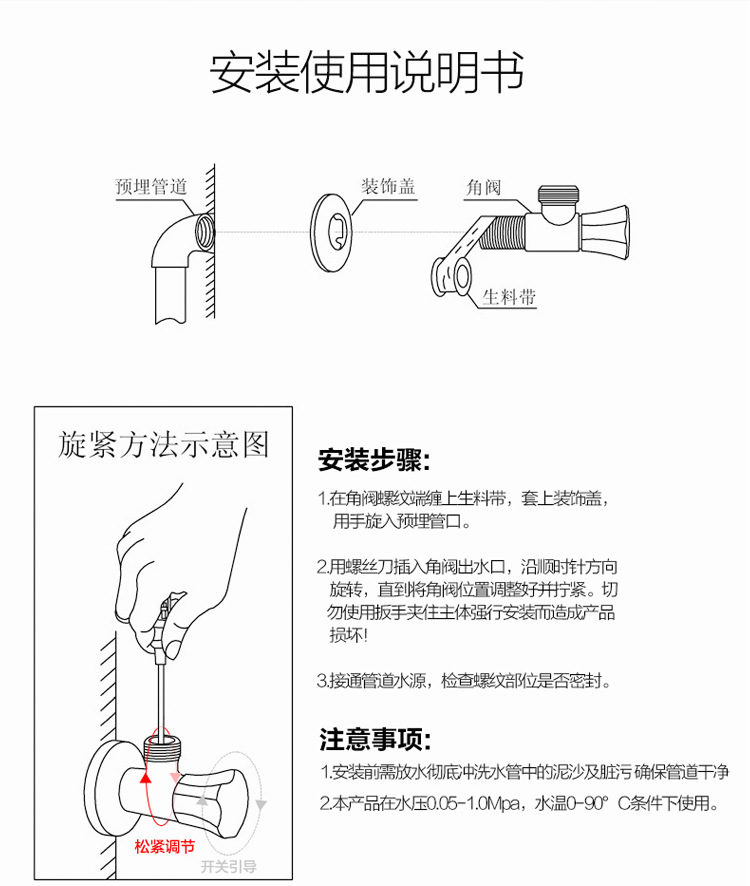 安装使用说明书

预埋管道

装饰盖

角阀

生料带

旋紧方法示意图

松紧调节

开关引导

安装步骤:

1.在角阀螺纹端缠上生料带，套上装饰盖，用手旋入预埋管口。

2.用螺丝刀插入角阀出水口，沿顺时针方向旋转，直到将角阀位置调整好并拧紧。切勿使用扳手夹住主体强行安装而造成产品损坏!

3.接通管道水源，检查螺纹部位是否密封。

注意事项:

1.安装前需放水彻底冲洗水管中的泥沙及脏污 确保管道干净

2.本产品在水压0.05-1.0Mpa，水温0-90° C条件下使用。