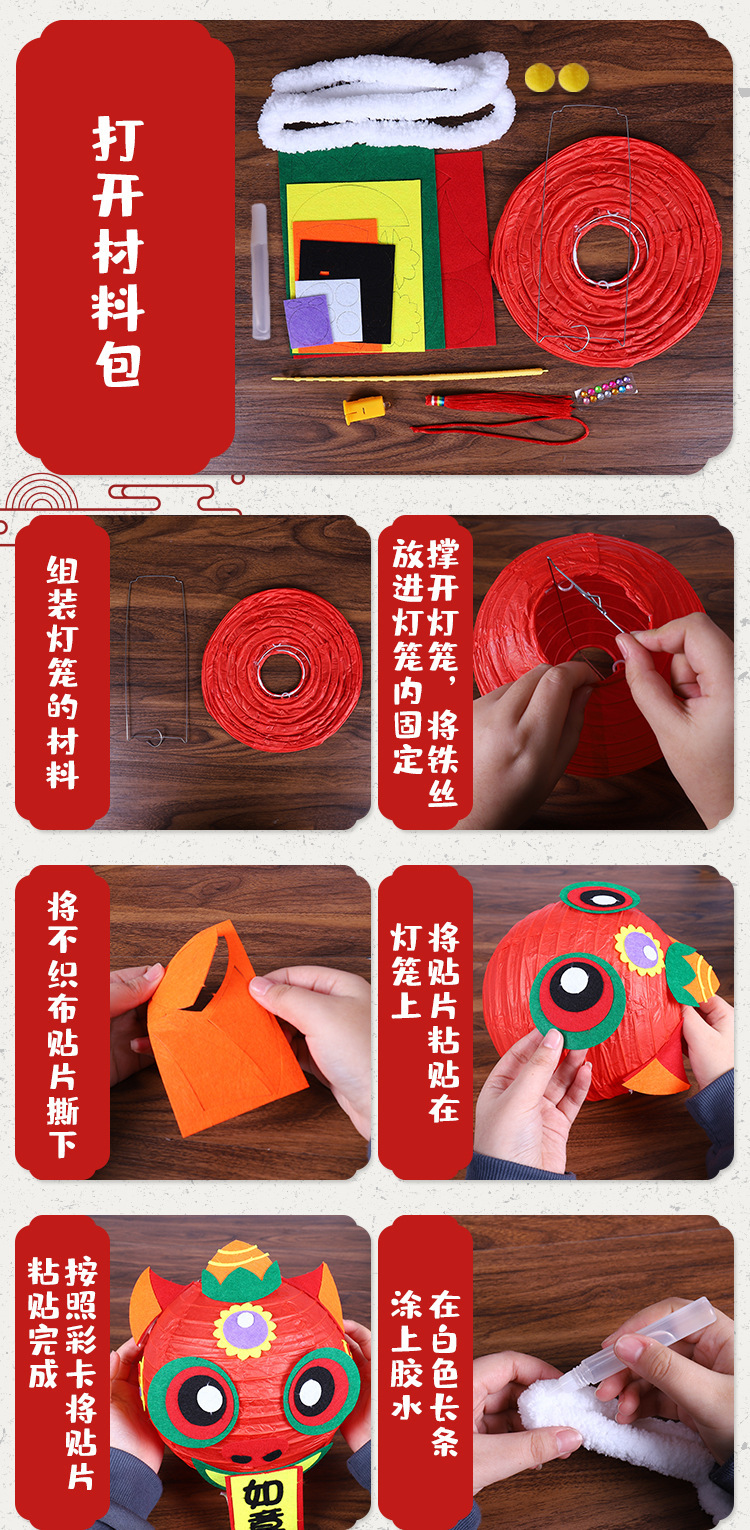 打开材料包

组装灯笼的材料

撑开灯笼，将铁丝放进灯笼内固定

将不织布贴片撕下

将贴片粘贴在灯笼上

按照彩卡将贴片粘贴完成

如意

在白色长条涂上胶水