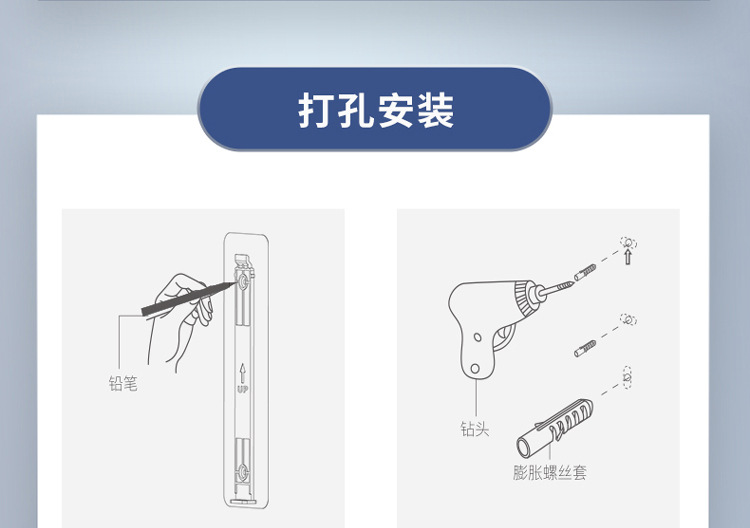 打孔安装

铅笔

UP

钻头

膨胀螺丝套