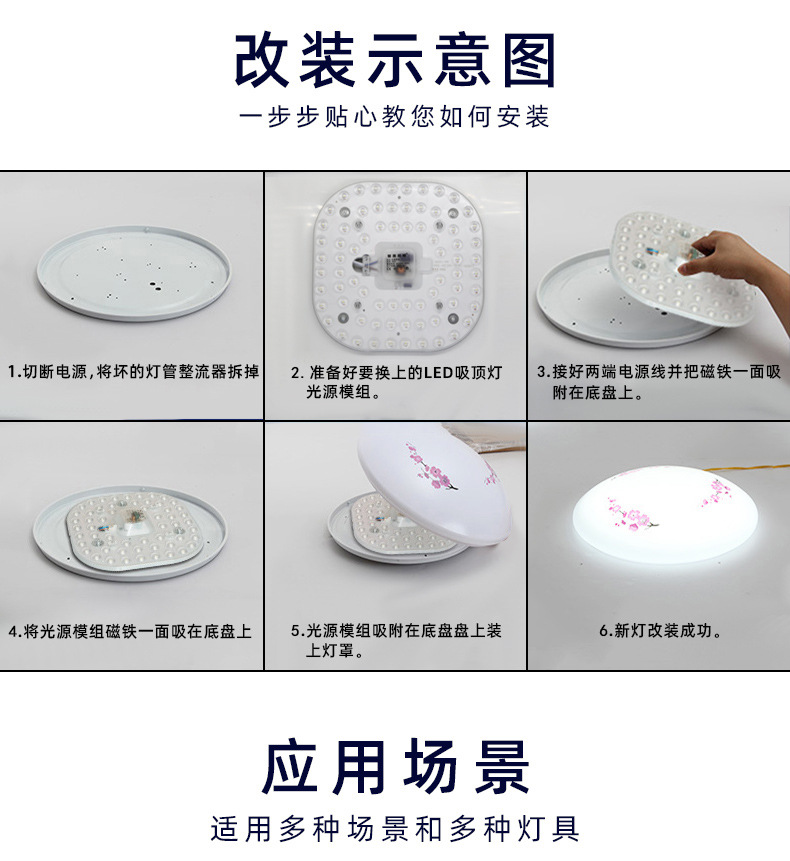 改装示意图

一步步贴心教您如何安装

1.切断电源,将坏的灯管整流器拆掉

2. 准备好要换上的LED吸顶灯光源模组。

3.接好两端电源线并把磁铁一面吸附在底盘上。

4.将光源模组磁铁一面吸在底盘上

5.光源模组吸附在底盘盘上装上灯罩。

6.新灯改装成功。

应用场景

适用多种场景和多种灯具