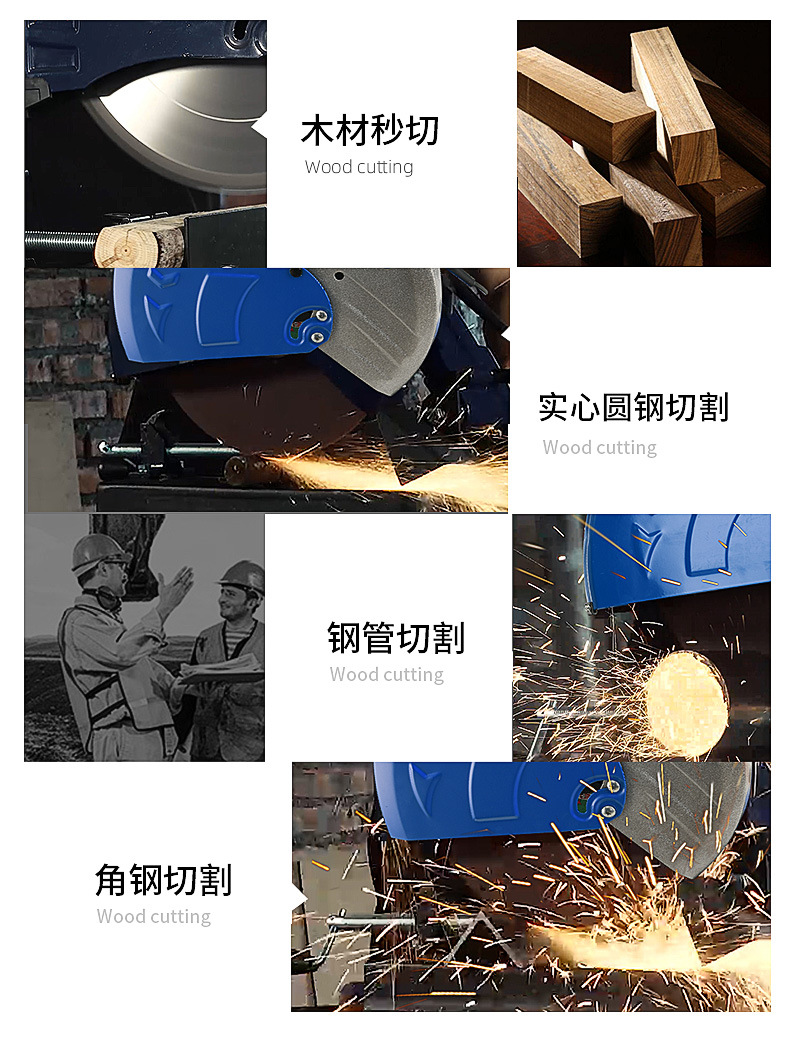 木材秒切
Wood cutting

实心圆钢切割
Wood cutting

钢管切割
Wood cutting

角钢切割
Wood cutting