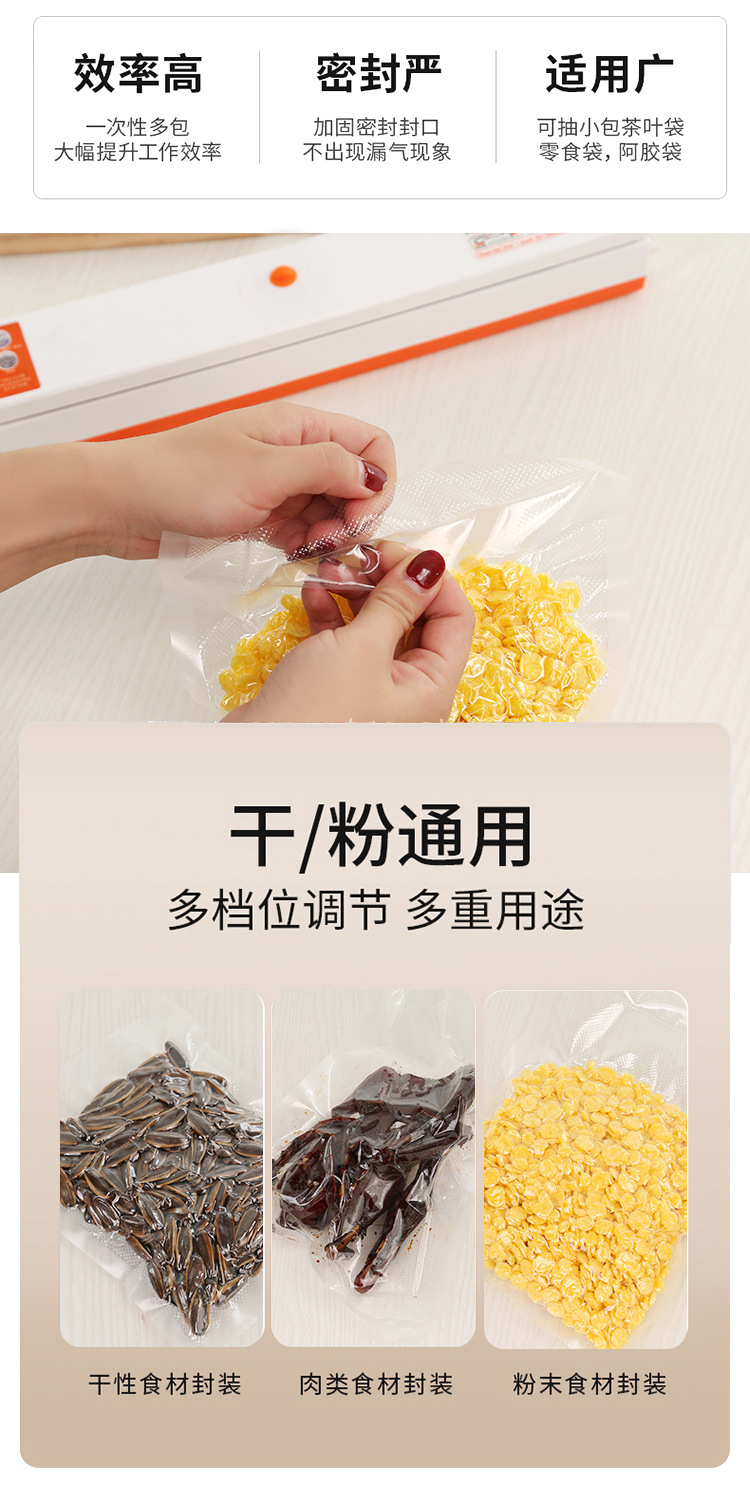 效率高
一次性多包
大幅提升工作效率

密封严
加固密封封口
不出现漏气现象

适用广
可抽小包茶叶袋
零食袋，阿胶袋

干/粉通用
多档位调节 多重用途

干性食材封装

肉类食材封装

粉末食材封装