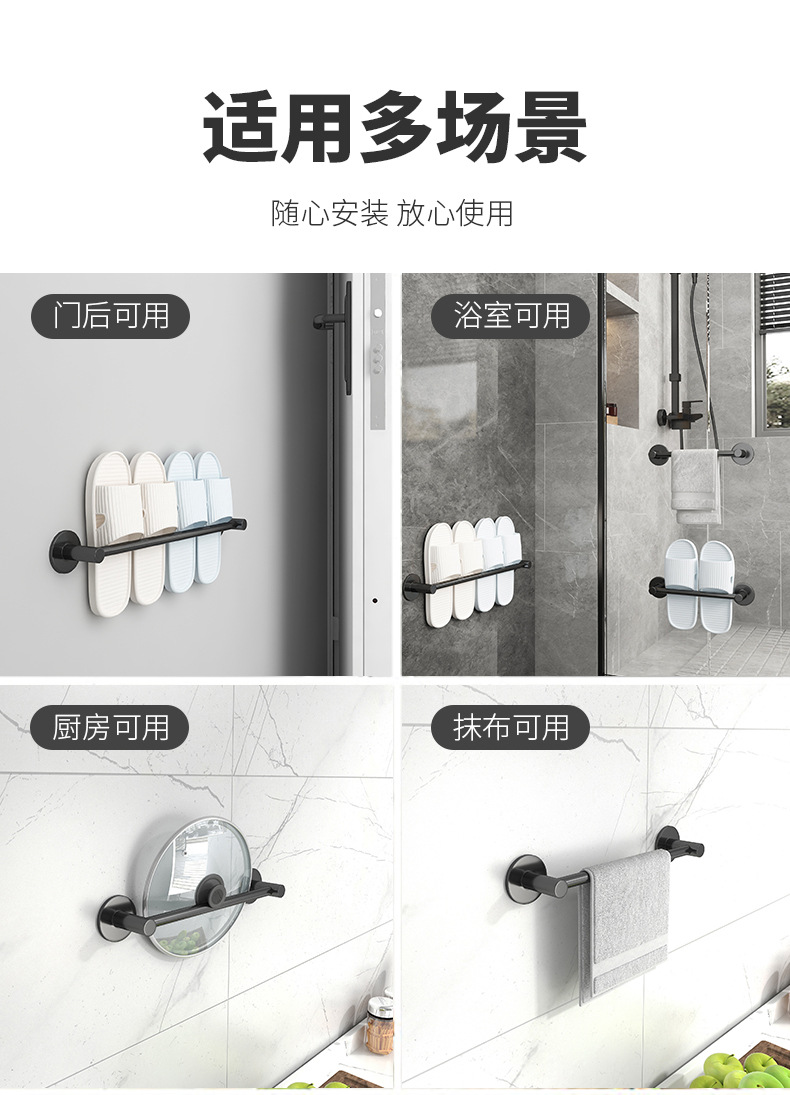 适用多场景

随心安装 放心使用

门后可用

浴室可用

厨房可用

抹布可用