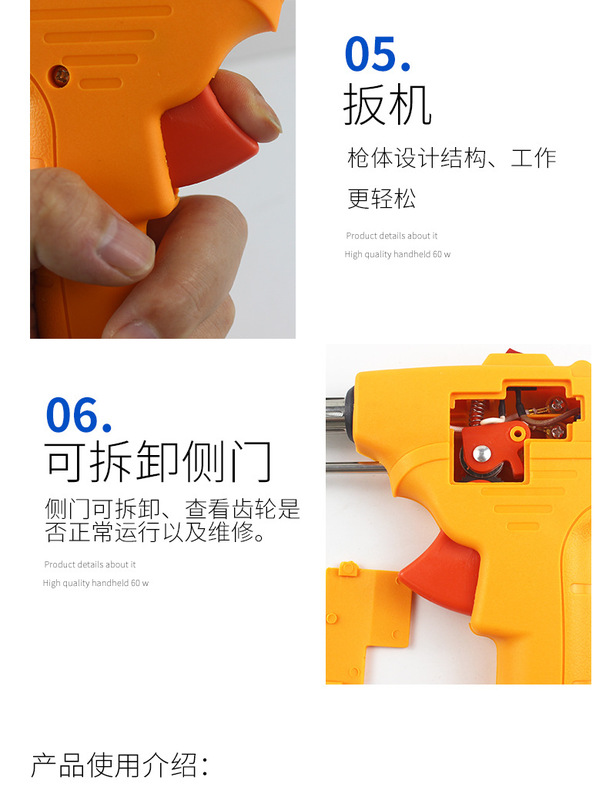 05.
扳机

枪体设计结构、工作更轻松

Product details about it
High quality handheld 60 w

06.
可拆卸侧门

侧门可拆卸、查看齿轮是否正常运行以及维修。

Product details about it
High quality handheld 60 w

产品使用介绍：