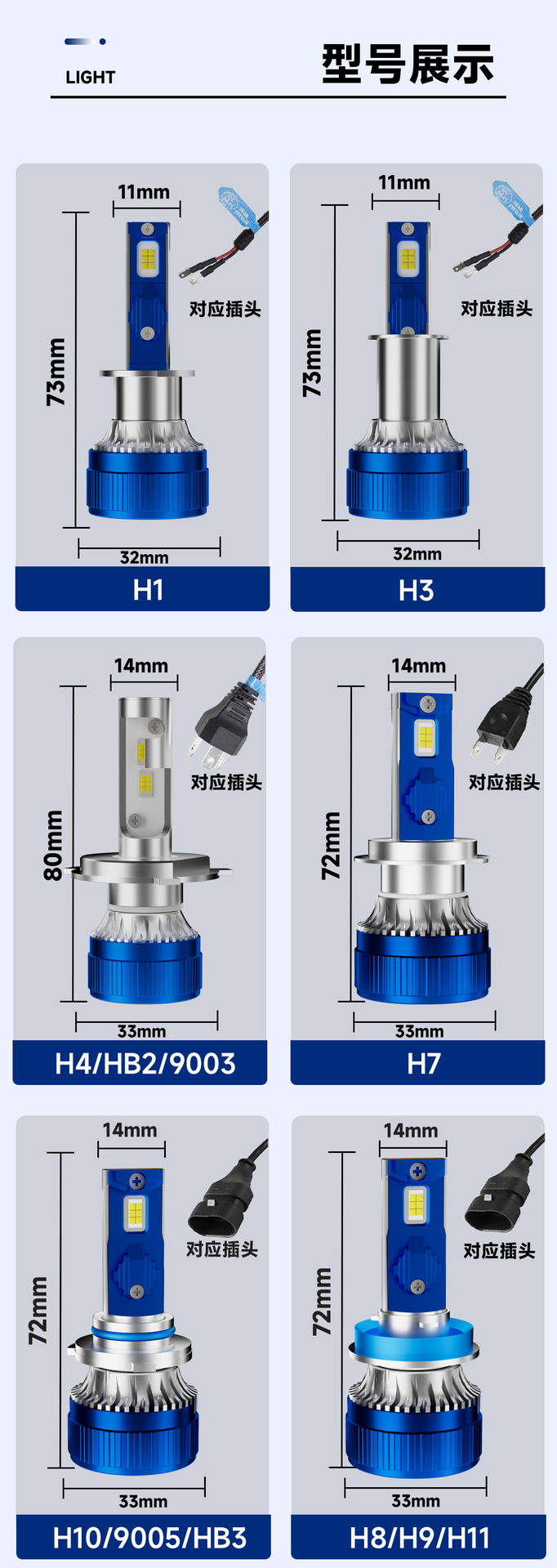 LIGHT

型号展示

11mm
73mm
对应插头
32mm
H1

11mm
73mm
对应插头
32mm
H3

14mm
80mm
对应插头
33mm
H4/HB2/9003

14mm
72mm
对应插头
33mm
H7

14mm
72mm
对应插头
33mm
H10/9005/HB3

14mm
72mm
对应插头
33mm
H8/H9/H11