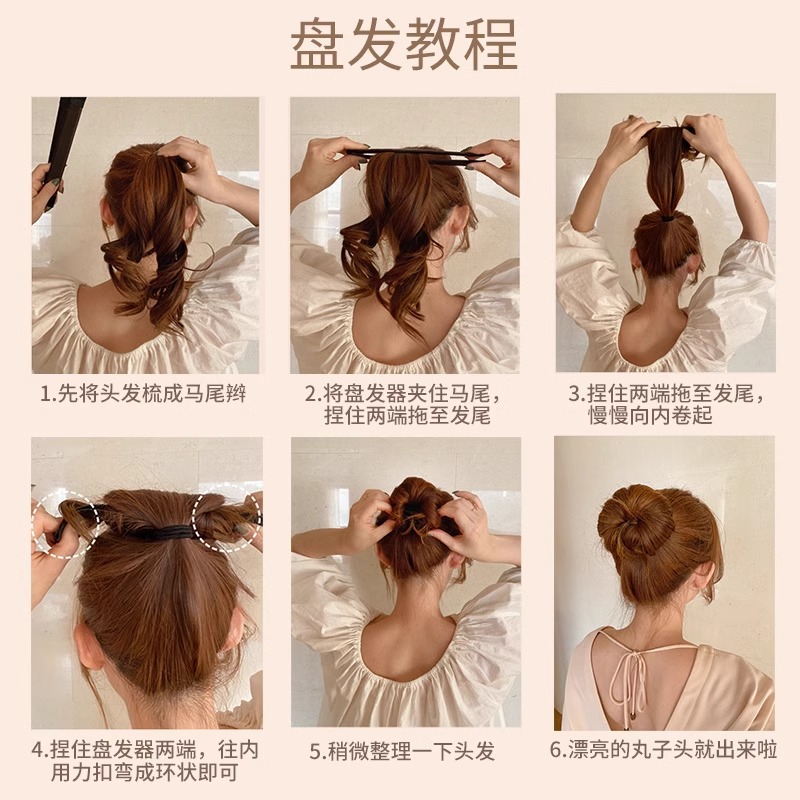 盘发教程

1.先将头发梳成马尾辫

2.将盘发器夹住马尾，捏住两端拖至发尾

3.捏住两端拖至发尾，慢慢向内卷起

4.捏住盘发器两端，往内用力扣弯成环状即可

5.稍微整理一下头发

6.漂亮的丸子头就出来啦