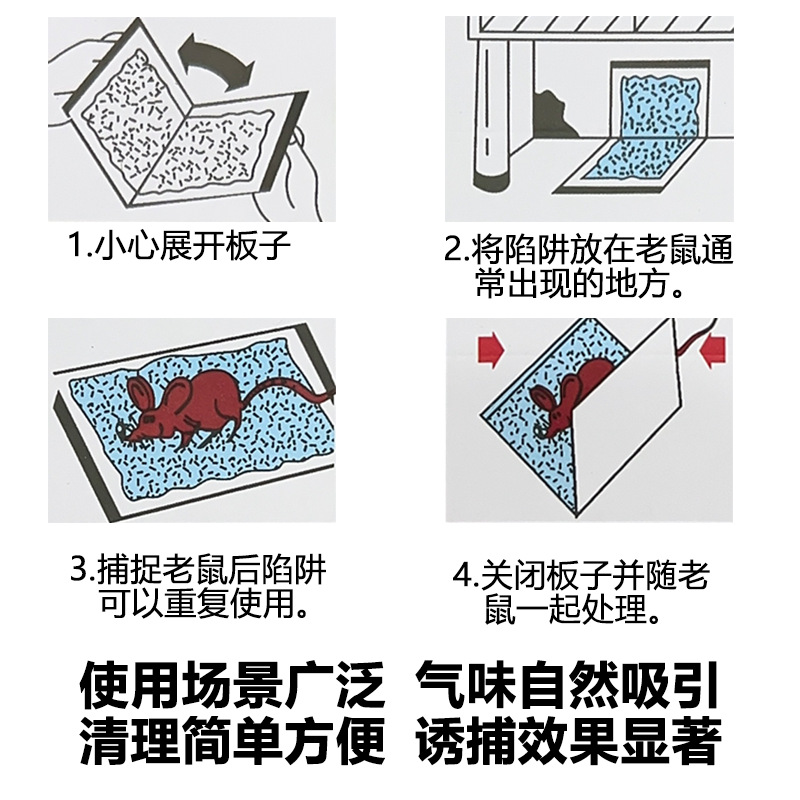 1.小心展开板子

2.将陷阱放在老鼠通常出现的地方。

3.捕捉老鼠后陷阱可以重复使用。

4.关闭板子并随老鼠一起处理。

使用场景广泛　气味自然吸引
清理简单方便　诱捕效果显著