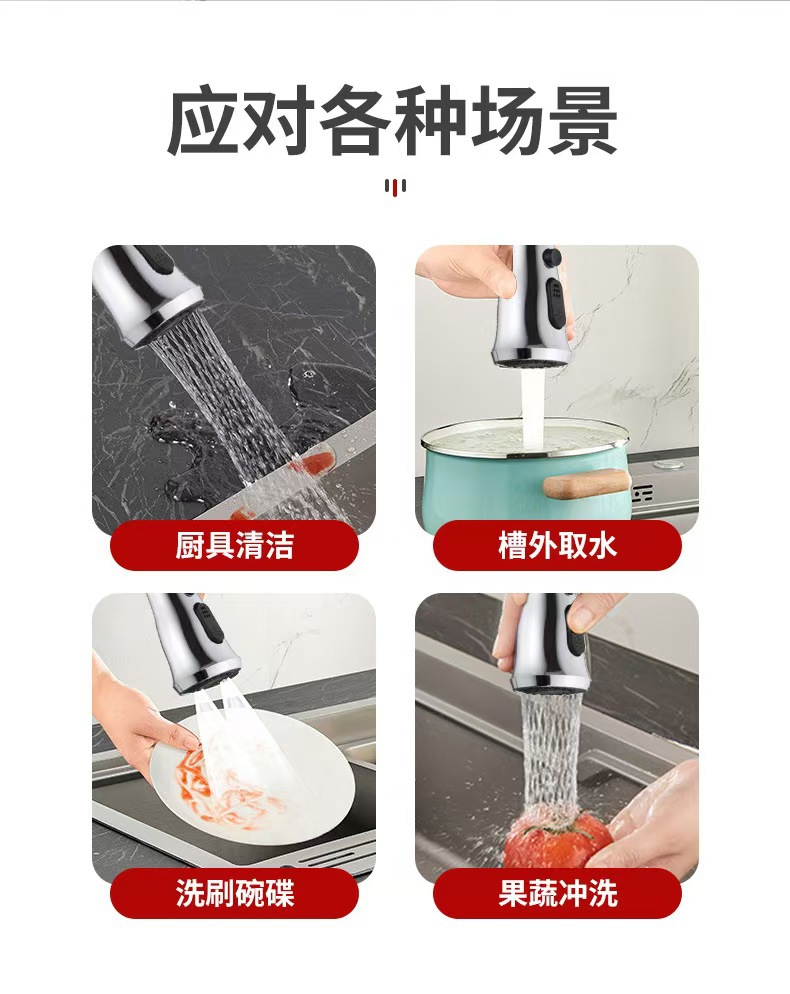 应对各种场景

厨具清洁

槽外取水

洗刷碗碟

果蔬冲洗