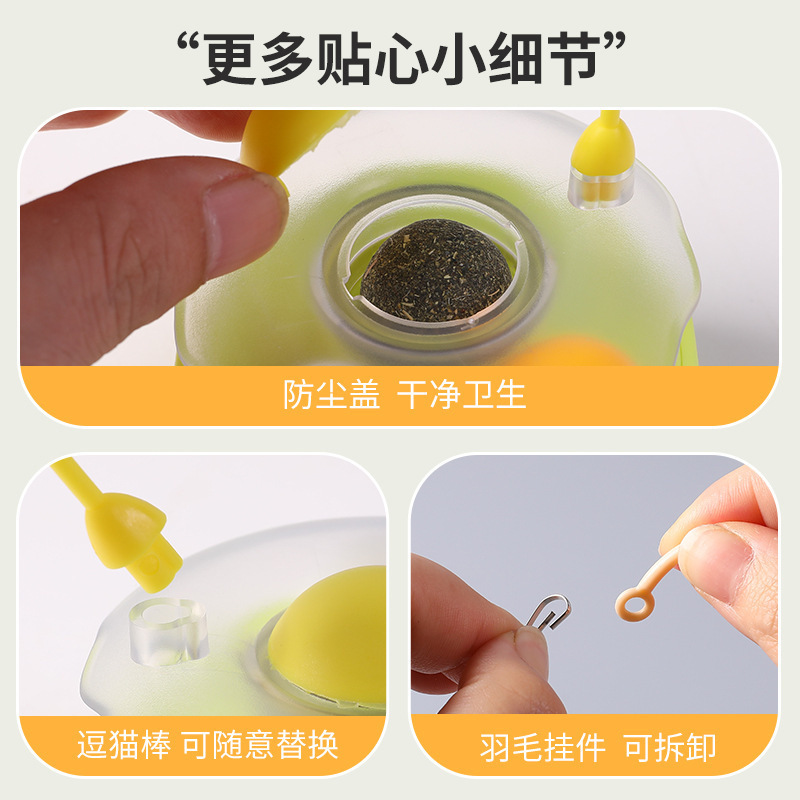 “更多贴心小细节”

防尘盖 干净卫生

逗猫棒 可随意替换

羽毛挂件 可拆卸