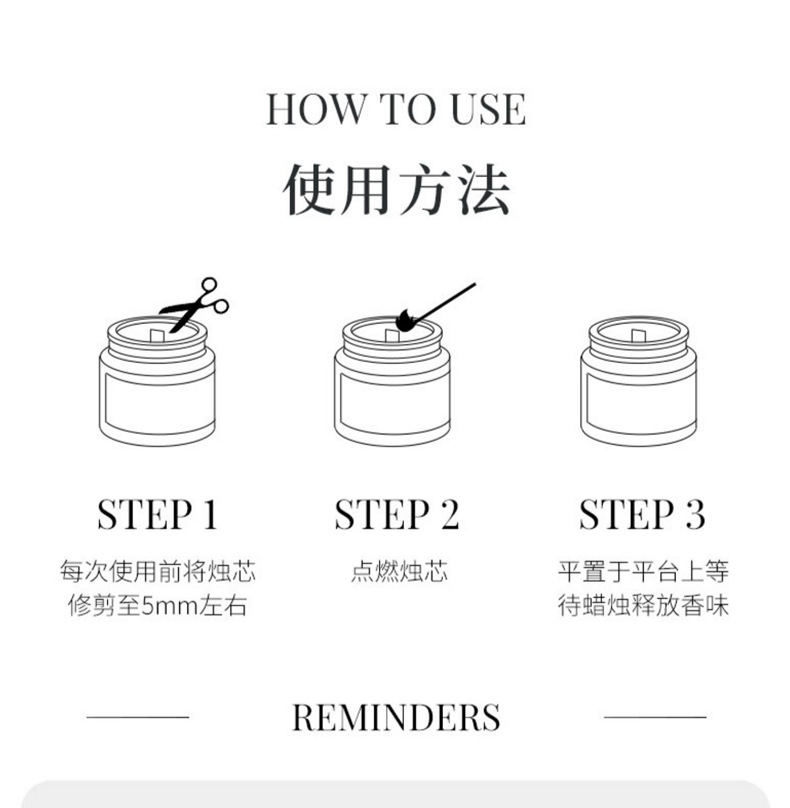 HOW TO USE
使用方法

STEP 1
每次使用前将烛芯修剪至5mm左右

STEP 2
点燃烛芯

STEP 3
平置于平台上等待蜡烛释放香味

REMINDERS