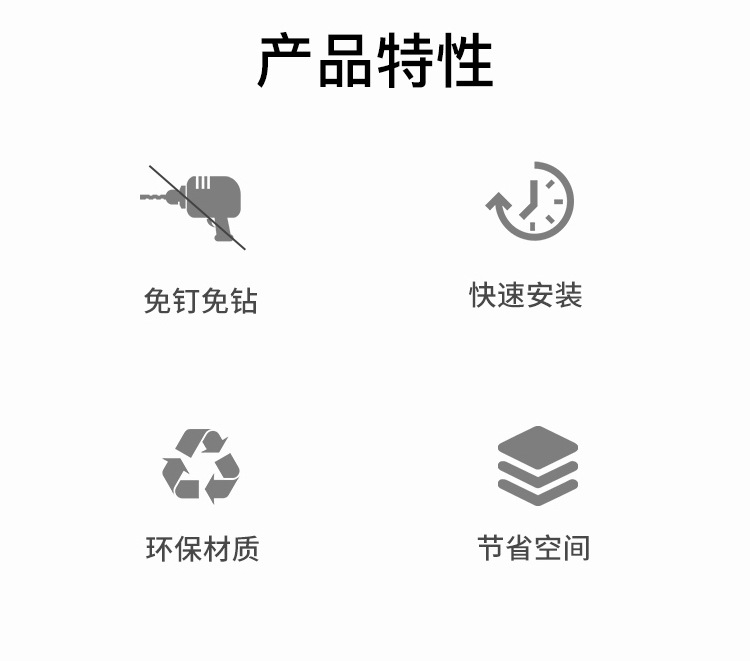 产品特性

免钉免钻

快速安装

环保材质

节省空间