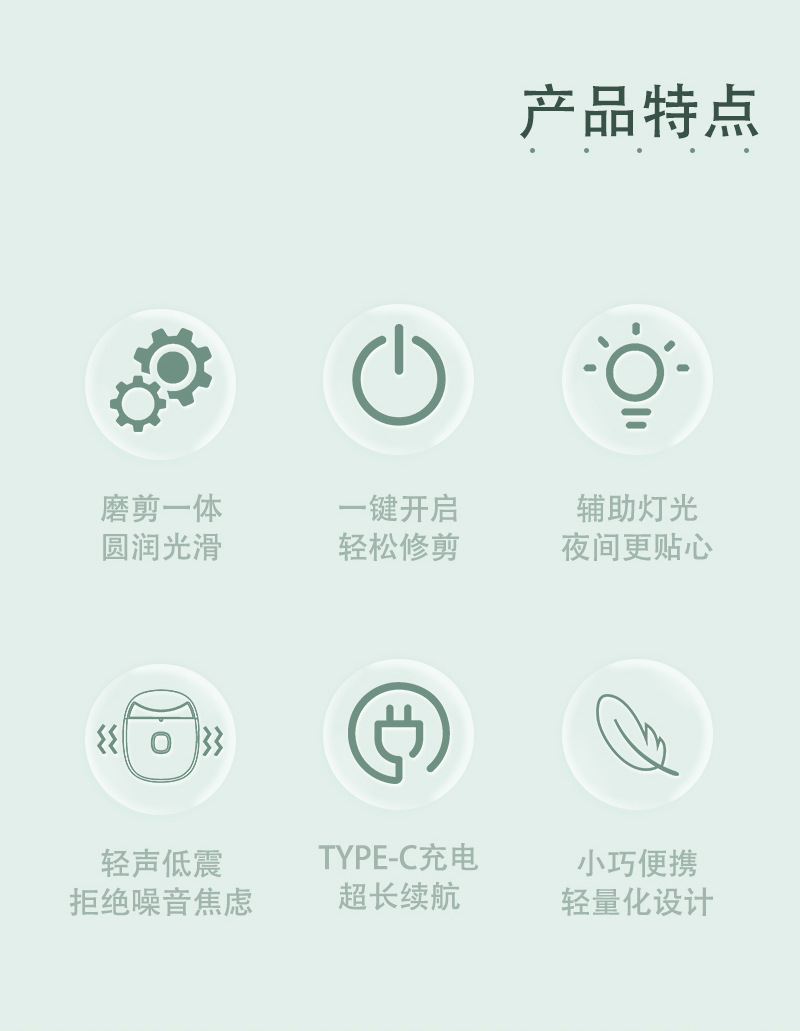 产品特点

磨剪一体
圆润光滑

一键开启
轻松修剪

辅助灯光
夜间更贴心

轻声低震
拒绝噪音焦虑

TYPE-C充电
超长续航

小巧便携
轻量化设计