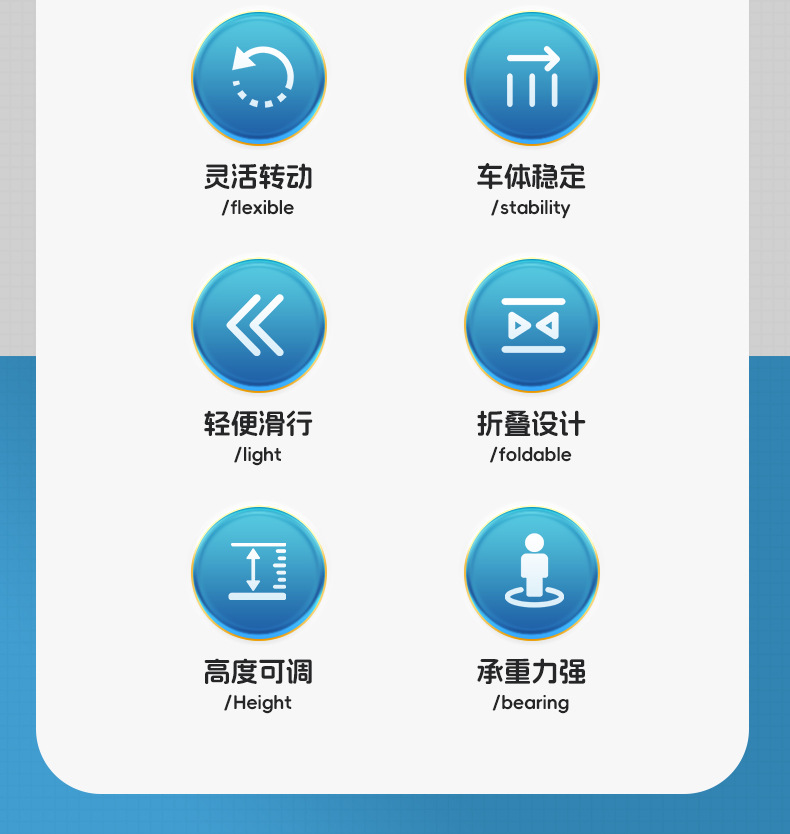 灵活转动
/flexible

车体稳定
/stability

轻便滑行
/light

折叠设计
/foldable

高度可调
/Height

承重力强
/bearing