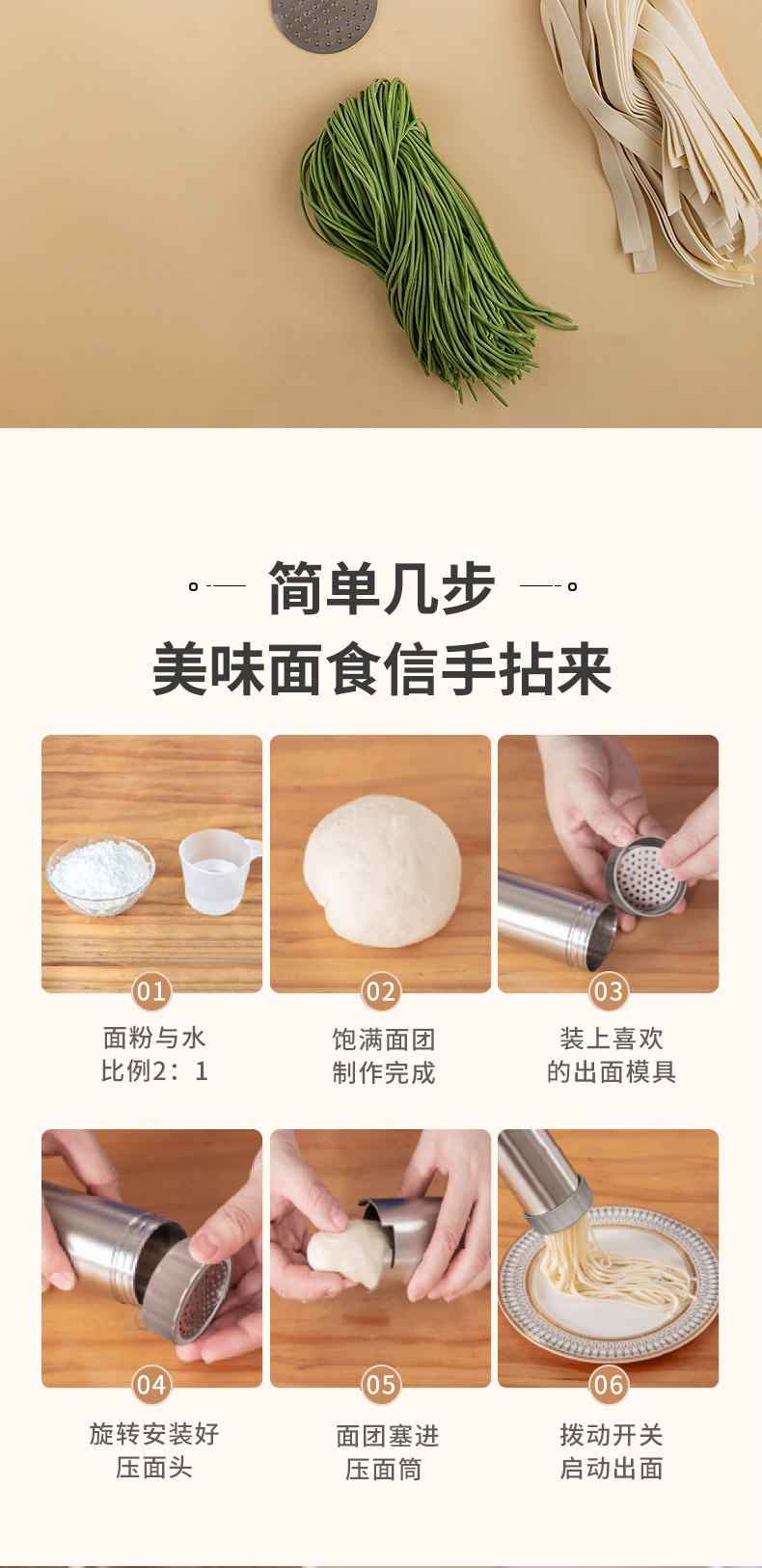 简单几步
美味面食信手拈来

01
面粉与水
比例2：1

02
饱满面团
制作完成

03
装上喜欢
的出面模具

04
旋转安装好
压面头

05
面团塞进
压面筒

06
拨动开关
启动出面