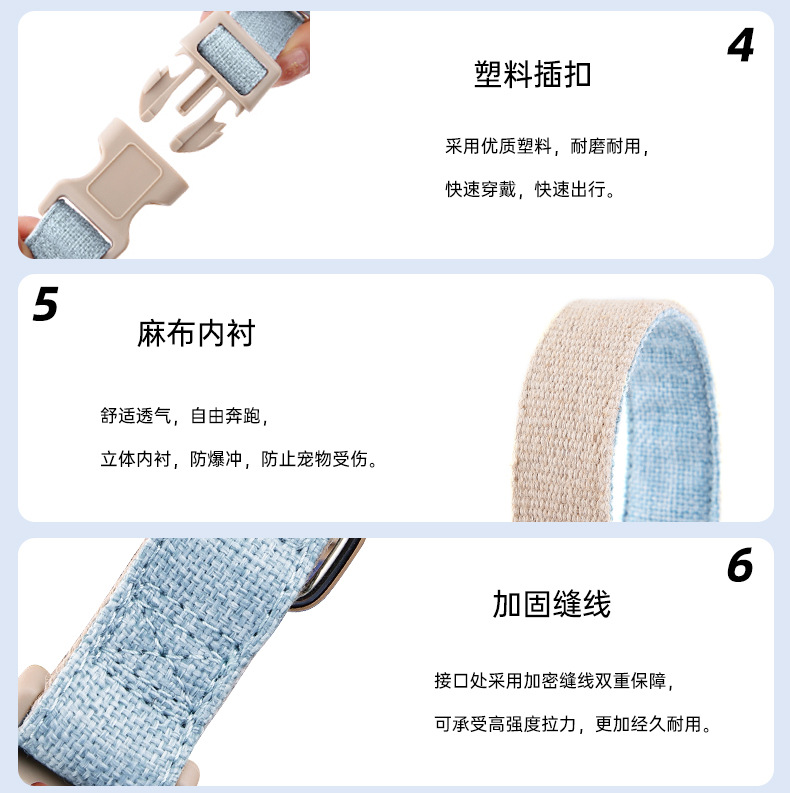 4

塑料插扣

采用优质塑料，耐磨耐用，

快速穿戴，快速出行。

5

麻布内衬

舒适透气，自由奔跑，

立体内衬，防爆冲，防止宠物受伤。

6

加固缝线

接口处采用加密缝线双重保障，

可承受高强度拉力，更加经久耐用。