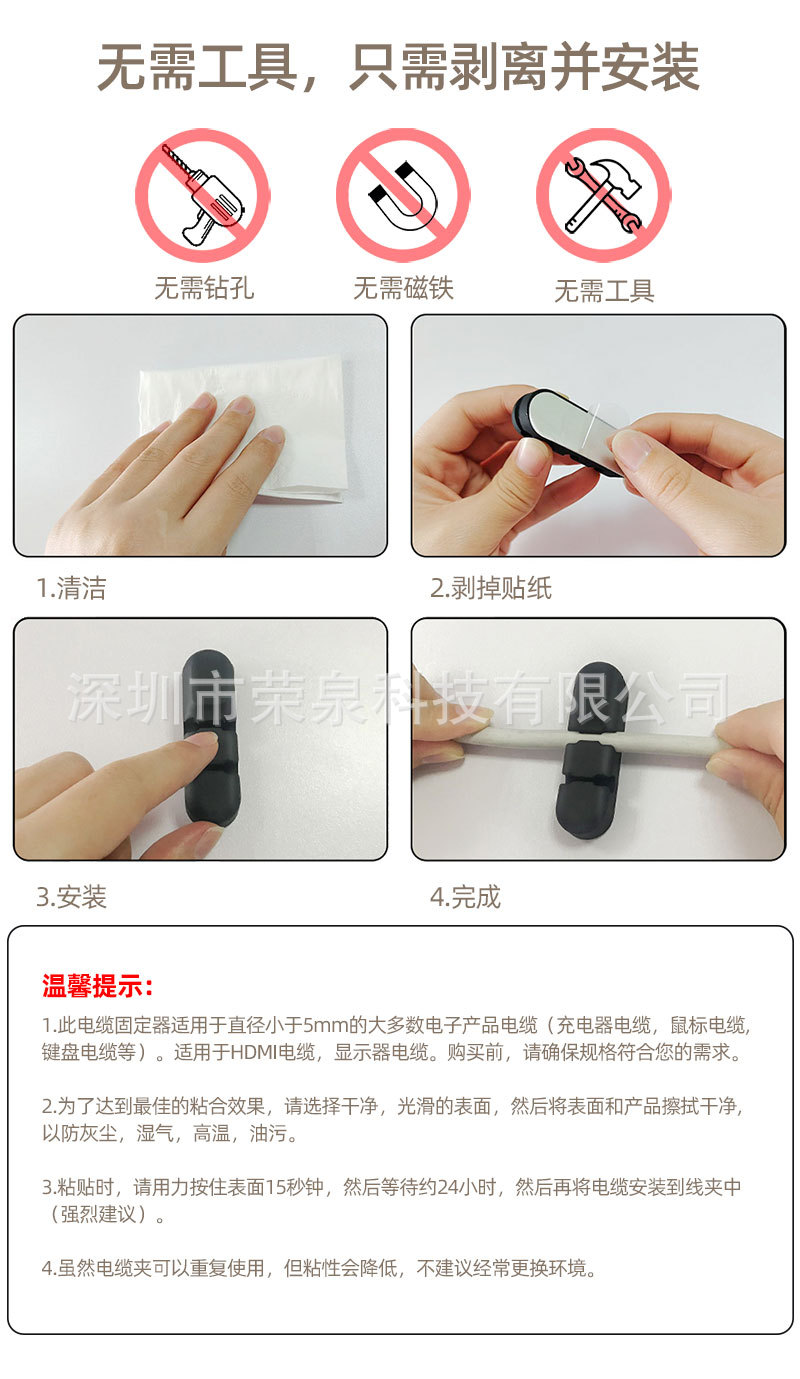 无需工具，只需剥离并安装

无需钻孔

无需磁铁

无需工具

1.清洁

2.剥掉贴纸

深圳市荣泉科技有限公司

3.安装

4.完成

温馨提示：

1.此电缆固定器适用于直径小于5mm的大多数电子产品电缆（充电器电缆，鼠标电缆，键盘电缆等）。适用于HDMI电缆，显示器电缆。购买前，请确保规格符合您的需求。

2.为了达到最佳的粘合效果，请选择干净，光滑的表面，然后将表面和产品擦拭干净，以防灰尘，湿气，高温，油污。

3.粘贴时，请用力按住表面15秒钟，然后等待约24小时，然后再将电缆安装到线夹中（强烈建议）。

4.虽然电缆夹可以重复使用，但粘性会降低，不建议经常更换环境。