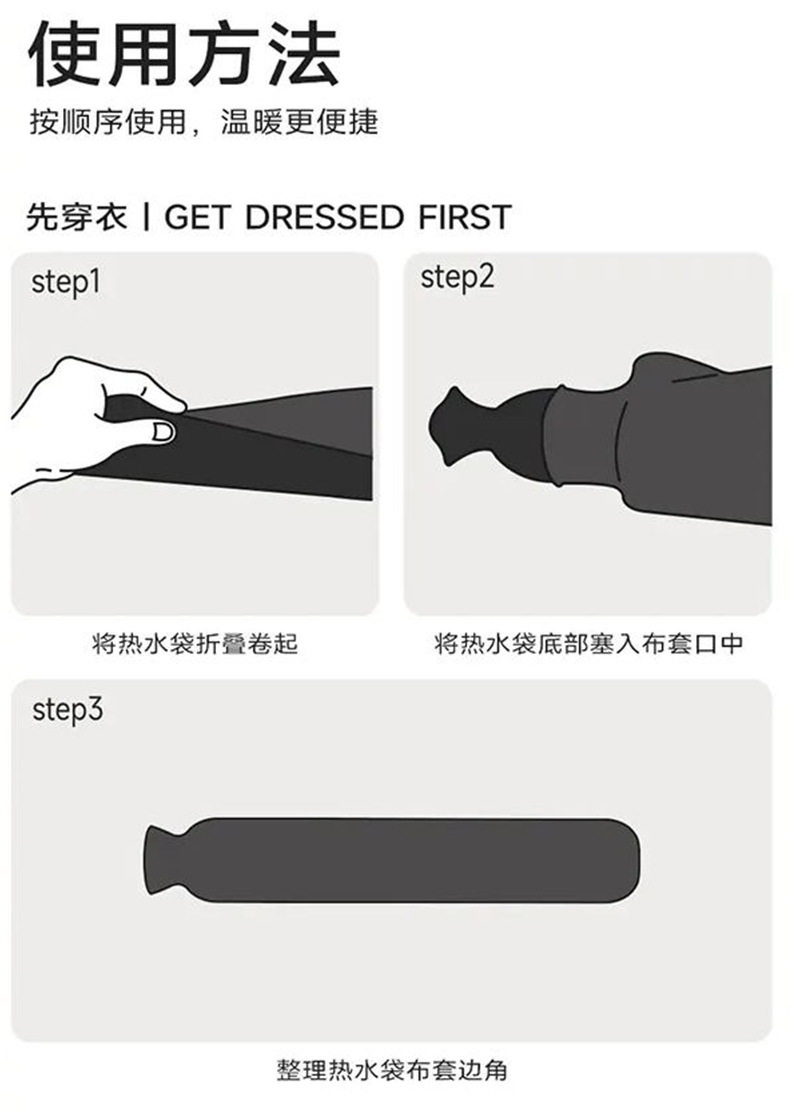 使用方法

按顺序使用，温暖更便捷

先穿衣 | GET DRESSED FIRST

step1

将热水袋折叠卷起

step2

将热水袋底部塞入布套口中

step3

整理热水袋布套边角