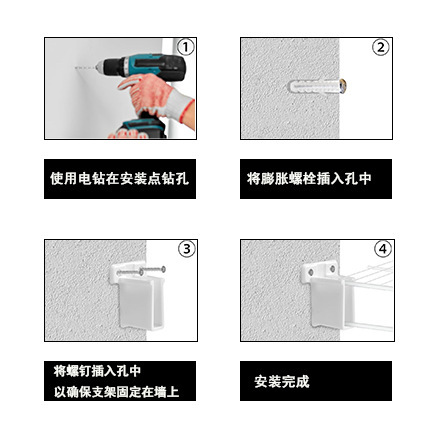 ①

使用电钻在安装点钻孔

②

将膨胀螺栓插入孔中

③

将螺钉插入孔中
以确保支架固定在墙上

④

安装完成