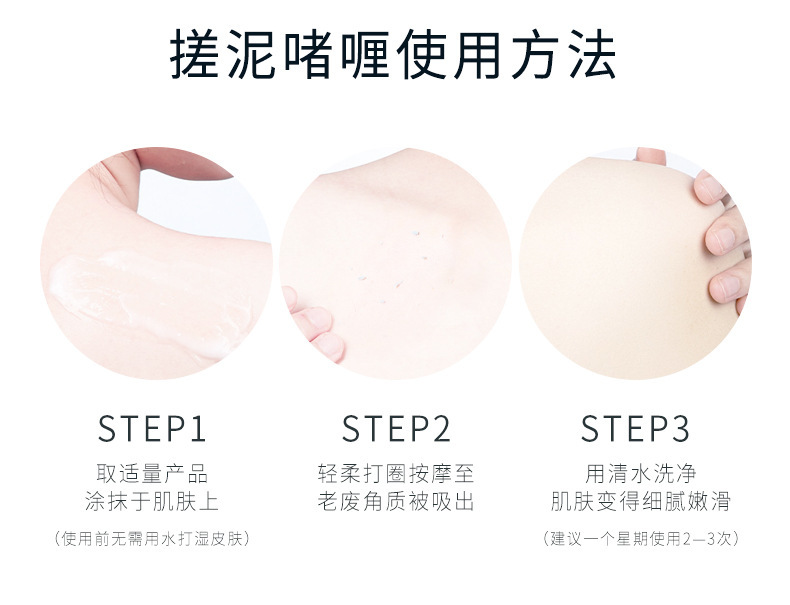 搓泥啫喱使用方法

STEP1
取适量产品
涂抹于肌肤上
（使用前无需用水打湿皮肤）

STEP2
轻柔打圈按摩至
老废角质被吸出

STEP3
用清水洗净
肌肤变得细腻嫩滑
（建议一个星期使用2—3次）