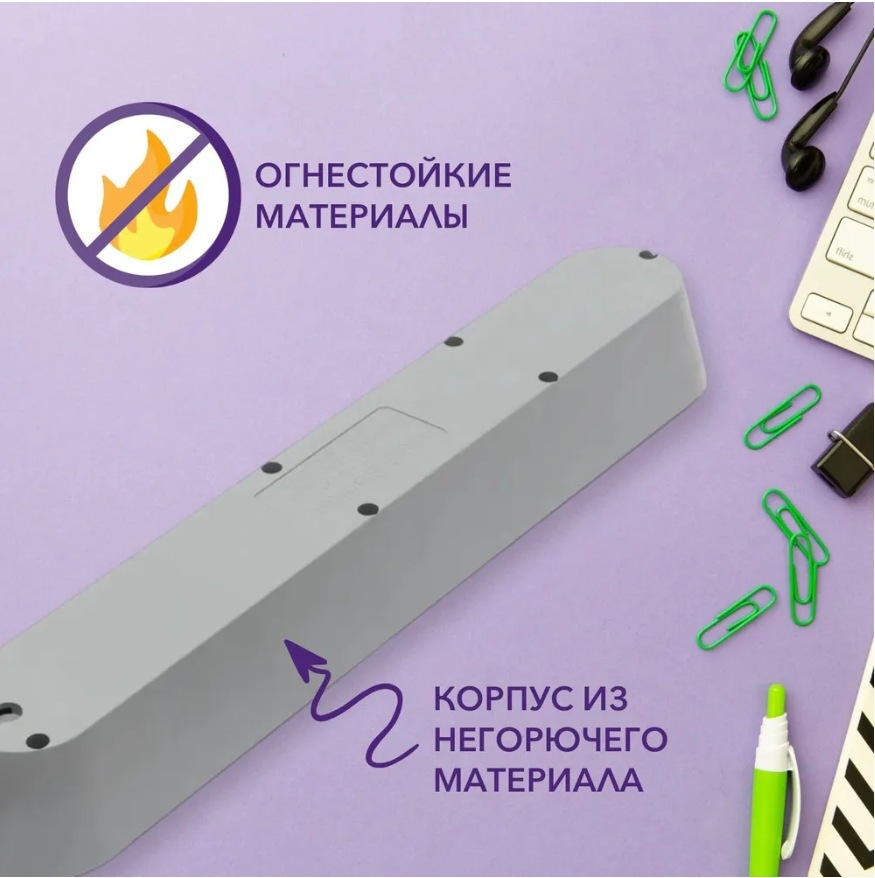 ОГНЕСТОЙКИЕ МАТЕРИАЛЫ

КОРПУС ИЗ НЕГОРЮЧЕГО МАТЕРИАЛА