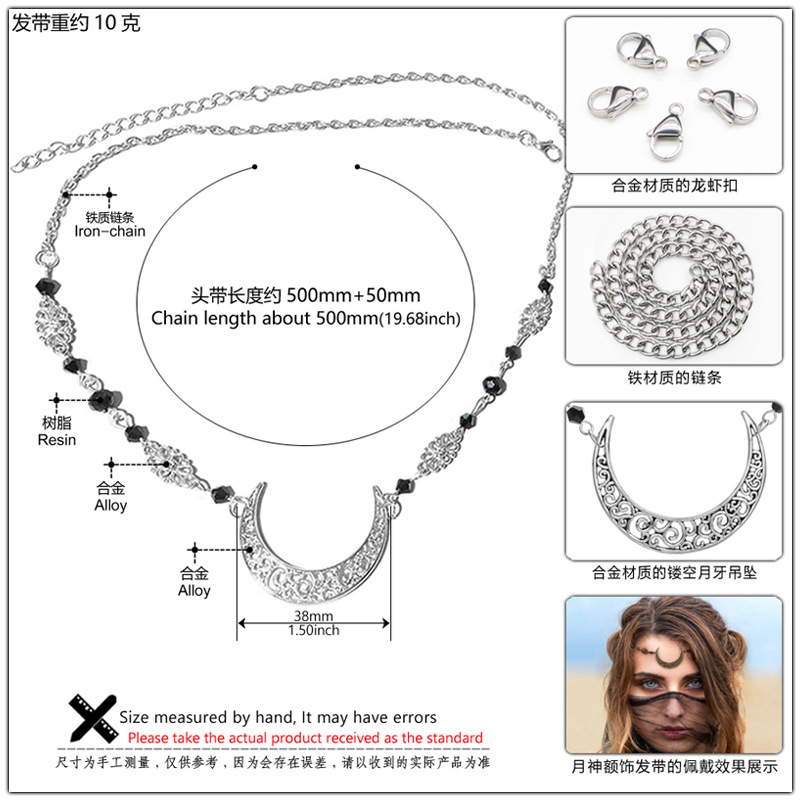 发带重约 10 克

铁质链条
Iron-chain

头带长度约 500mm+50mm
Chain length about 500mm(19.68inch)

树脂
Resin

合金
Alloy

合金
Alloy

38mm
1.50inch

Size measured by hand, It may have errors
Please take the actual product received as the standard
尺寸为手工测量，仅供参考，因为会存在误差，请以收到的实际产品为准

合金材质的龙虾扣

铁材质的链条

合金材质的镂空月牙吊坠

月神额饰发带的佩戴效果展示