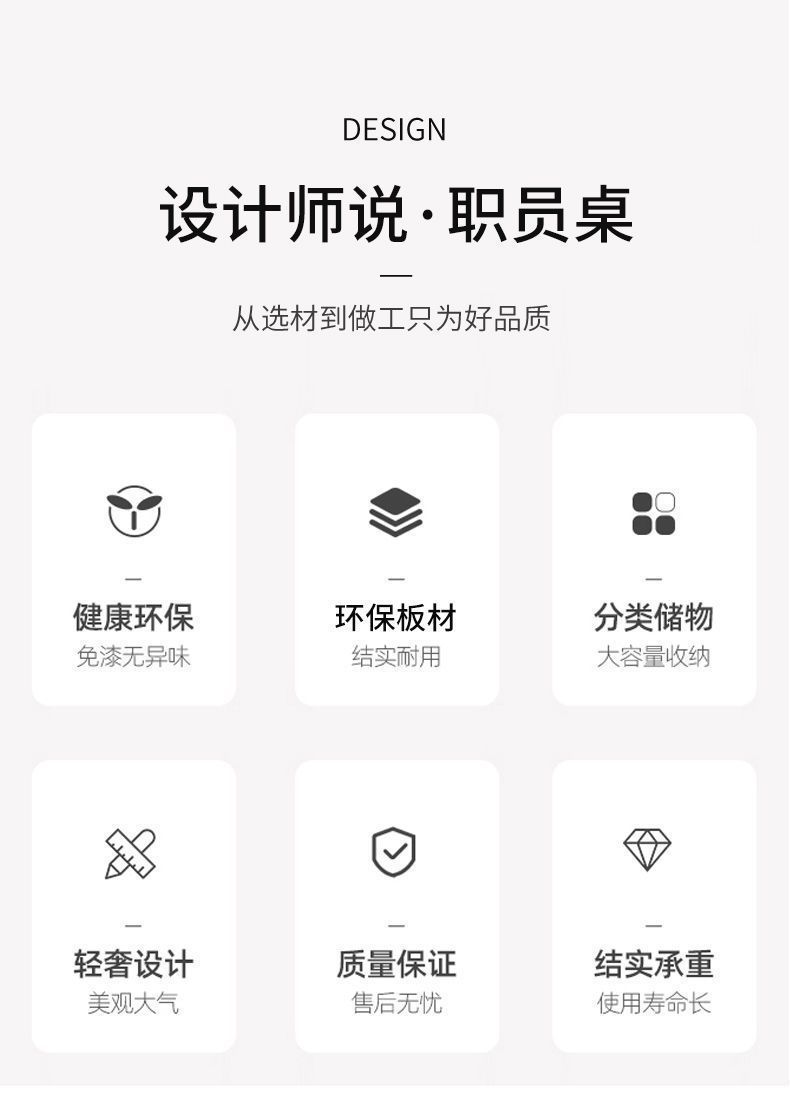 DESIGN

设计师说·职员桌

从选材到做工只为好品质

健康环保
免漆无异味

环保板材
结实耐用

分类储物
大容量收纳

轻奢设计
美观大气

质量保证
售后无忧

结实承重
使用寿命长