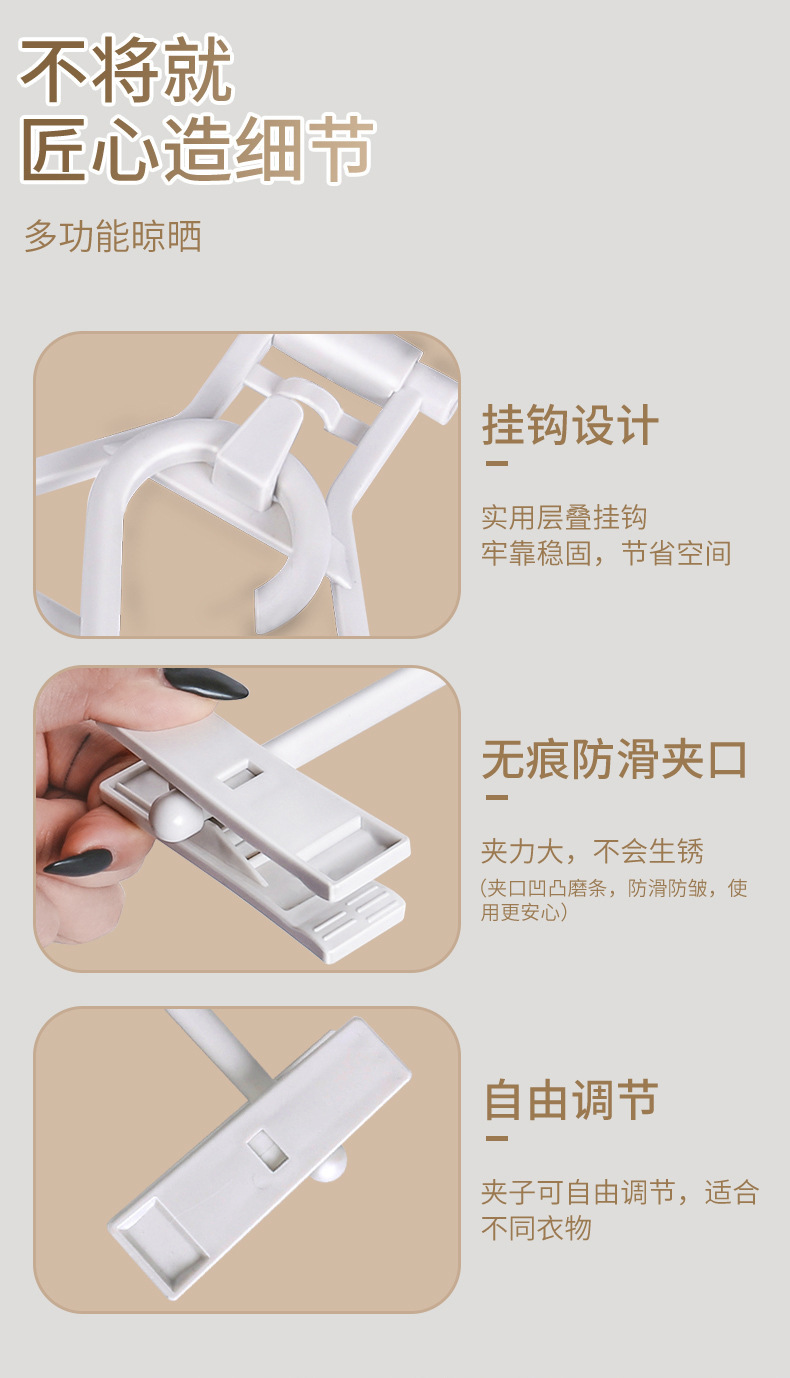 不将就
匠心造细节

多功能晾晒

挂钩设计

实用层叠挂钩
牢靠稳固，节省空间

无痕防滑夹口

夹力大，不会生锈
（夹口凹凸磨条，防滑防皱，使用更安心）

自由调节

夹子可自由调节，适合不同衣物