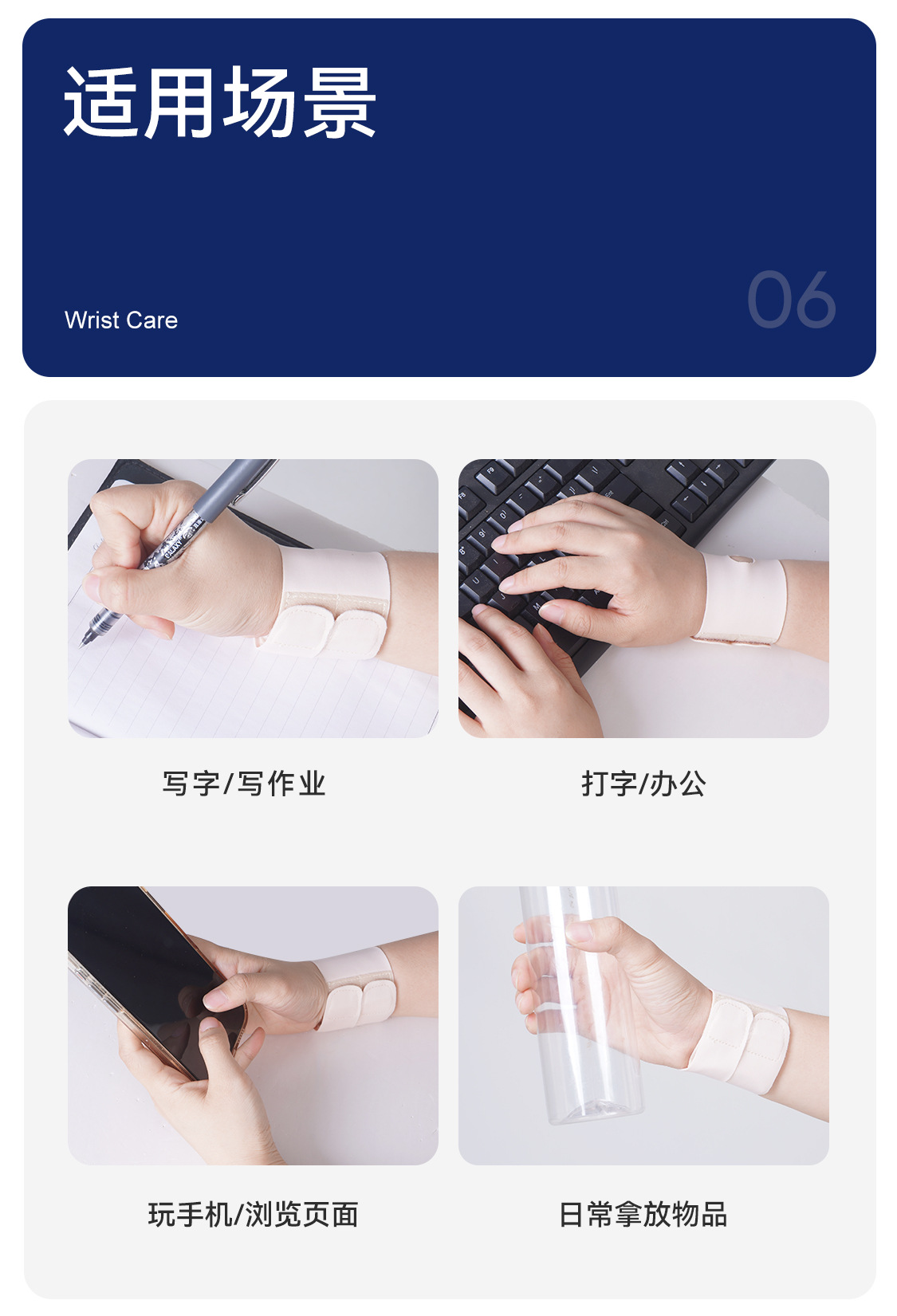 适用场景

Wrist Care

06

写字/写作业

打字/办公

玩手机/浏览页面

日常拿放物品