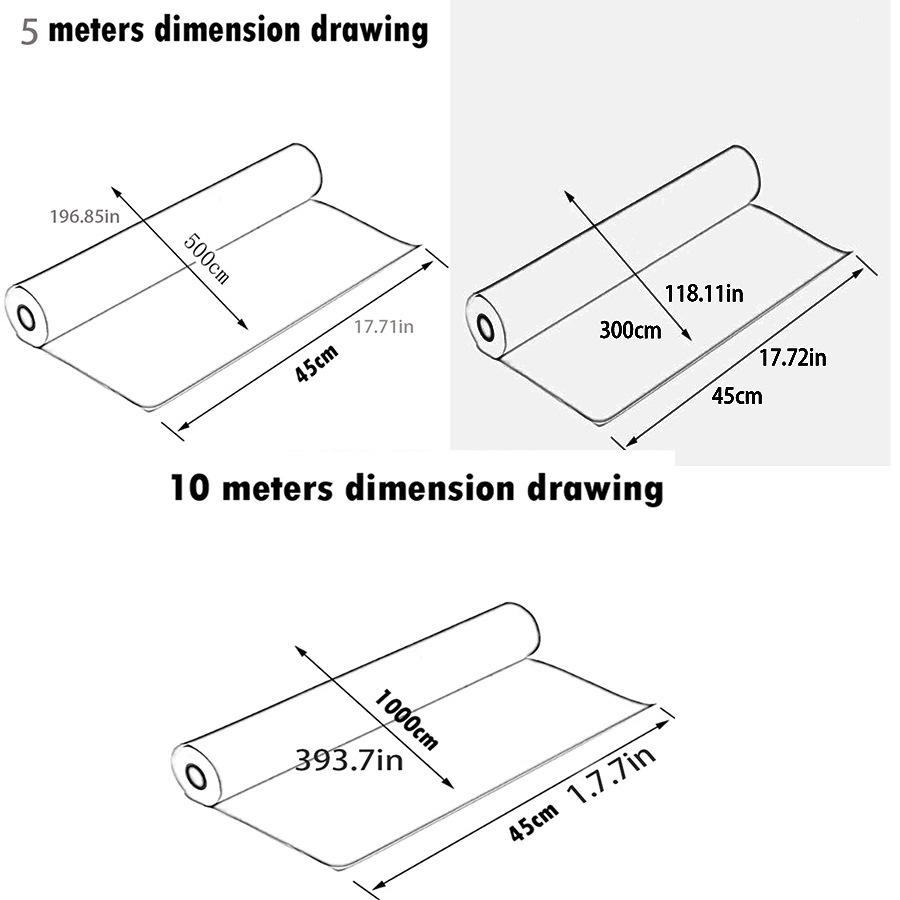 5 meters dimension drawing

196.85in

500cm

17.71in

45cm

118.11in

300cm

17.72in

45cm

10 meters dimension drawing

1000cm

393.7in

45cm 1.7.7in