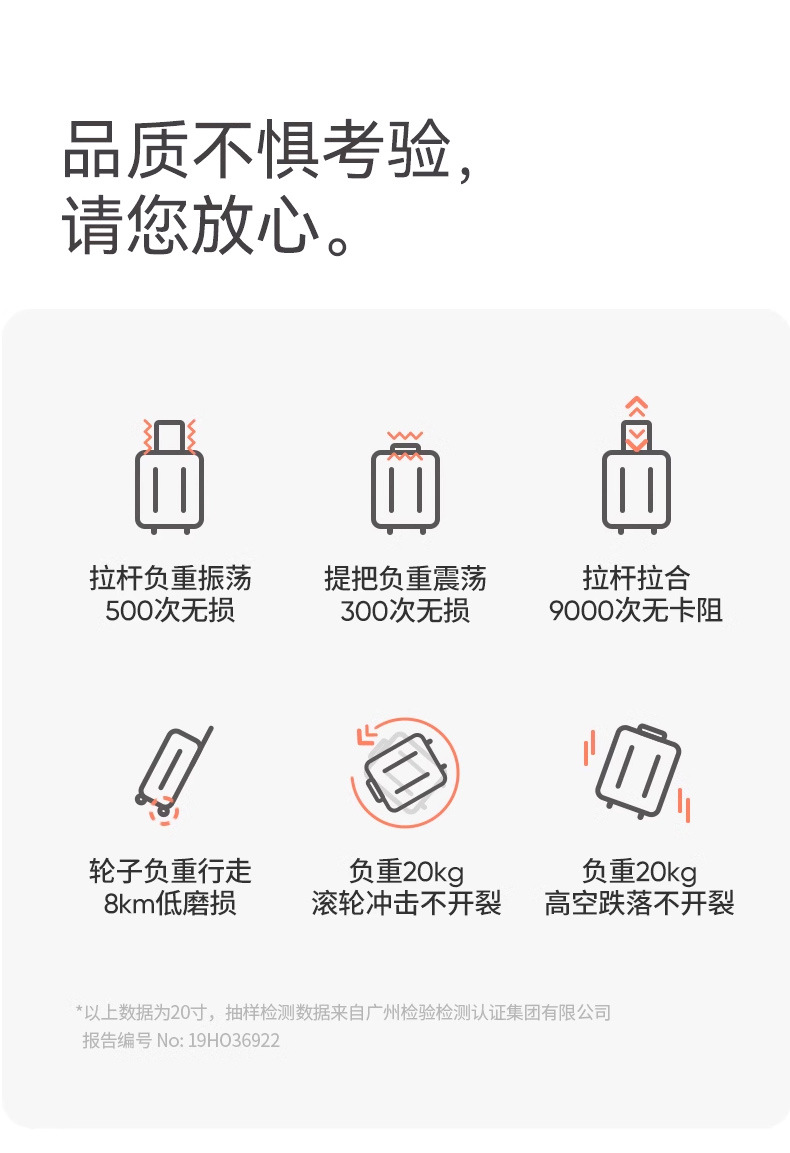 品质不惧考验,
请您放心。

拉杆负重振荡
500次无损

提把负重震荡
300次无损

拉杆拉合
9000次无卡阻

轮子负重行走
8km低磨损

负重20kg
滚轮冲击不开裂

负重20kg
高空跌落不开裂

*以上数据为20寸,抽样检测数据来自广州检验检测认证集团有限公司
报告编号 No: 19HO36922