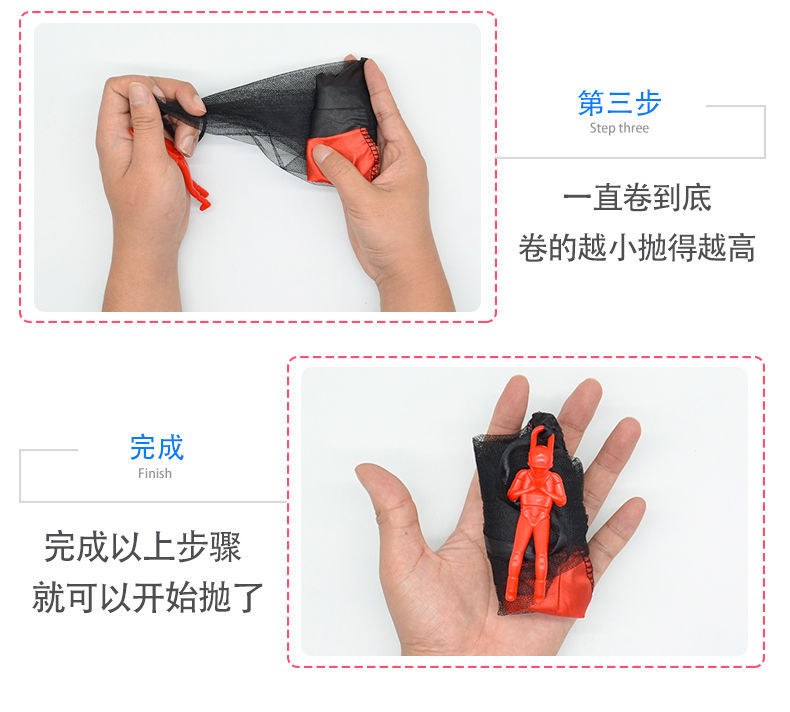 第三步
Step three

一直卷到底
卷的越小抛得越高

完成
Finish

完成以上步骤
就可以开始抛了