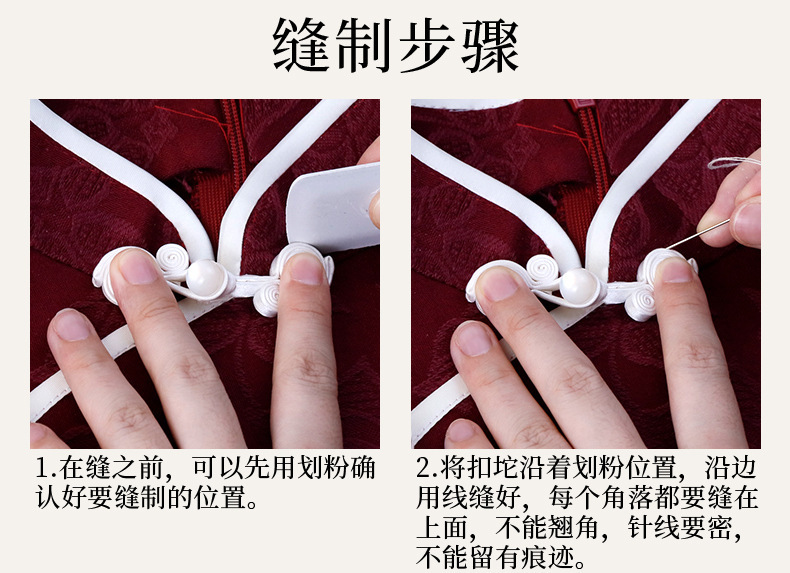 缝制步骤

1.在缝之前，可以先用划粉确认好要缝制的位置。

2.将扣坨沿着划粉位置，沿边用线缝好，每个角落都要缝在上面，不能翘角，针线要密，不能留有痕迹。