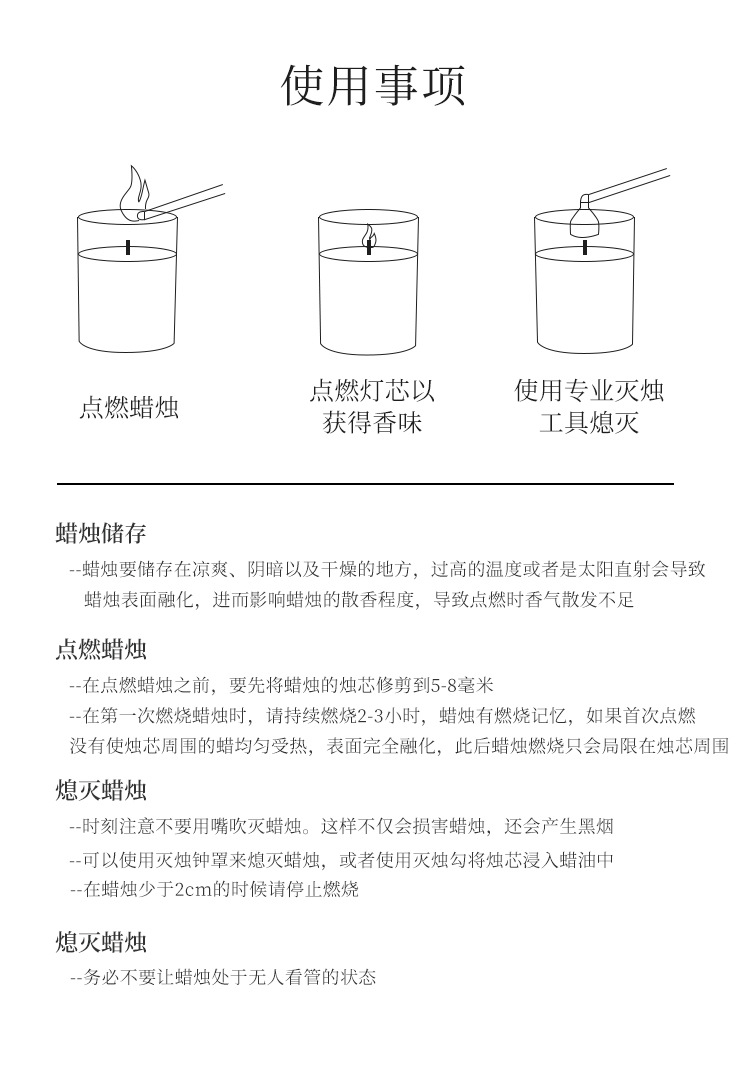 使用事项

点燃蜡烛

点燃灯芯以获得香味

使用专业灭烛工具熄灭

蜡烛储存

--蜡烛要储存在凉爽、阴暗以及干燥的地方，过高的温度或者是太阳直射会导致蜡烛表面融化，进而影响蜡烛的散香程度，导致点燃时香气散发不足

点燃蜡烛

--在点燃蜡烛之前，要先将蜡烛的烛芯修剪到5-8毫米

--在第一次燃烧蜡烛时，请持续燃烧2-3小时，蜡烛有燃烧记忆，如果首次点燃没有使烛芯周围的蜡均匀受热，表面完全融化，此后蜡烛燃烧只会局限在烛芯周围

熄灭蜡烛

--时刻注意不要用嘴吹灭蜡烛。这样不仅会损害蜡烛，还会产生黑烟

--可以使用灭烛钟罩来熄灭蜡烛，或者使用灭烛勾将烛芯浸入蜡油中

--在蜡烛少于2cm的时候请停止燃烧

熄灭蜡烛

--务必不要让蜡烛处于无人看管的状态