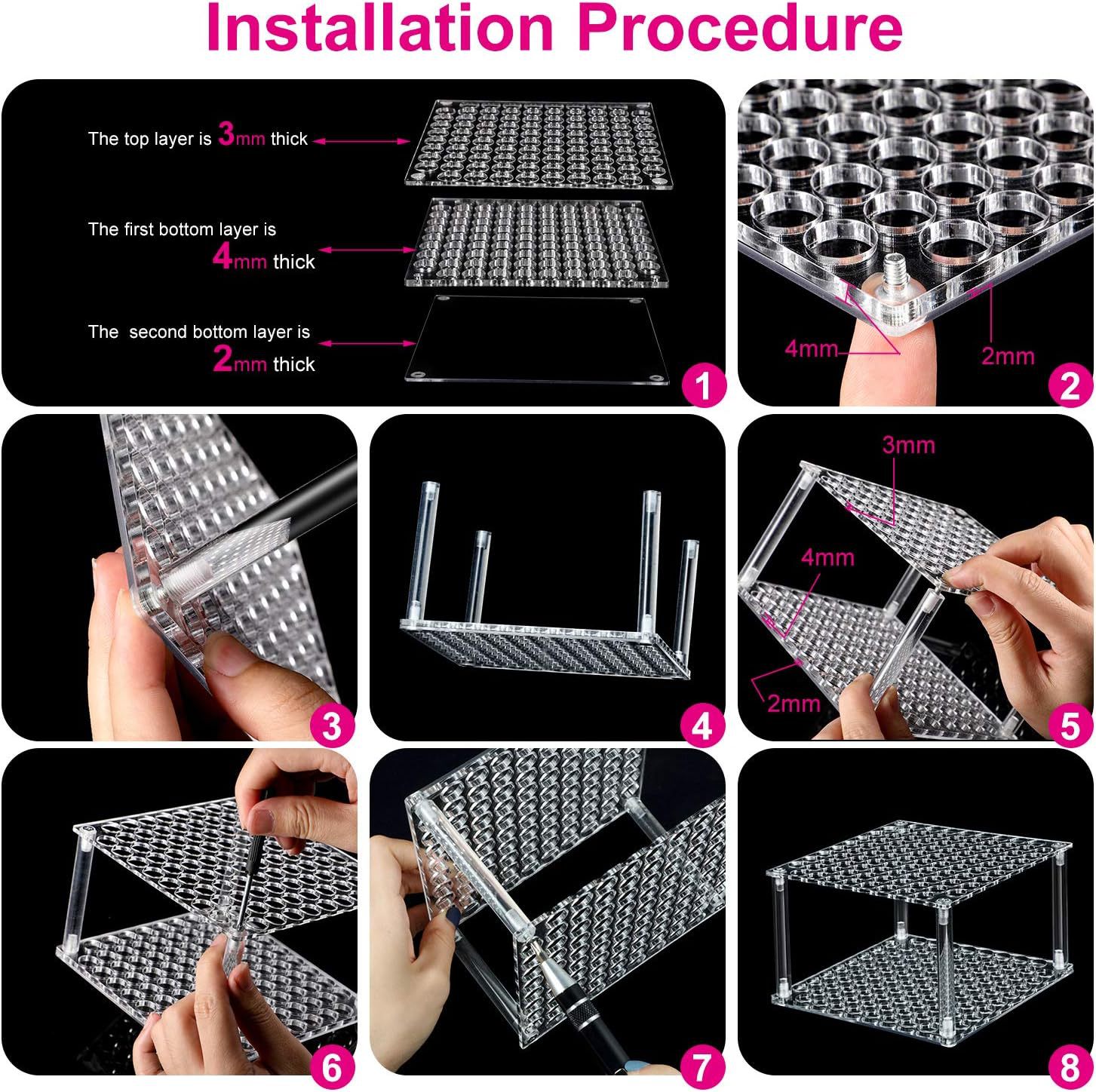 Installation Procedure

The top layer is 3mm thick

The first bottom layer is 4mm thick

The second bottom layer is 2mm thick

1

4mm

2mm

2

3

4

3mm

4mm

2mm

5

6

7

8