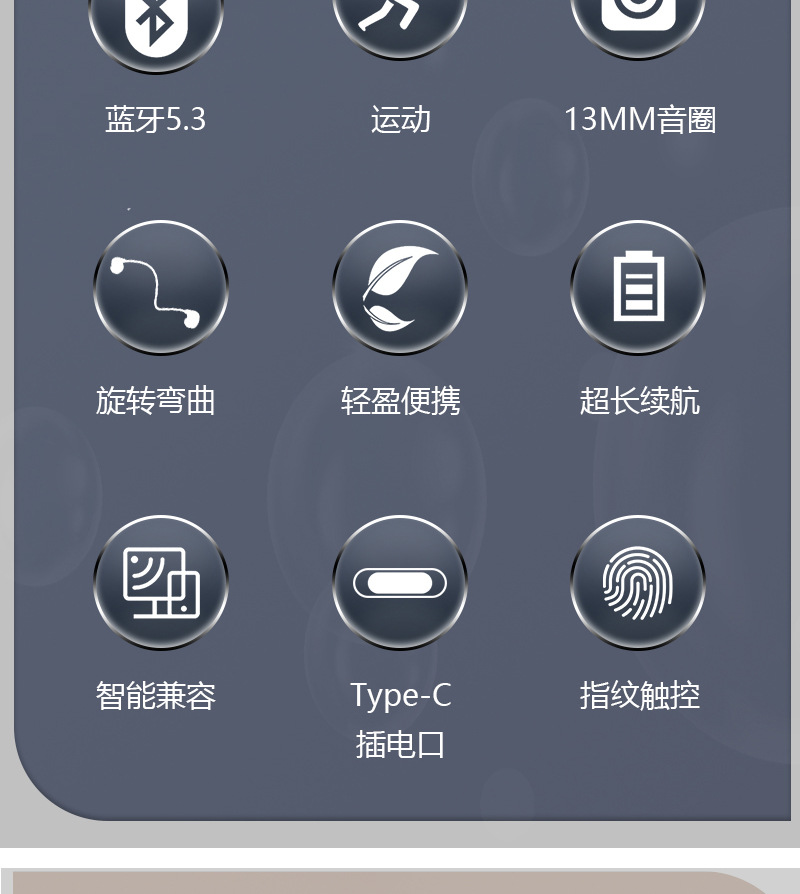 蓝牙5.3

运动

13MM音圈

旋转弯曲

轻盈便携

超长续航

智能兼容

Type-C
插电口

指纹触控