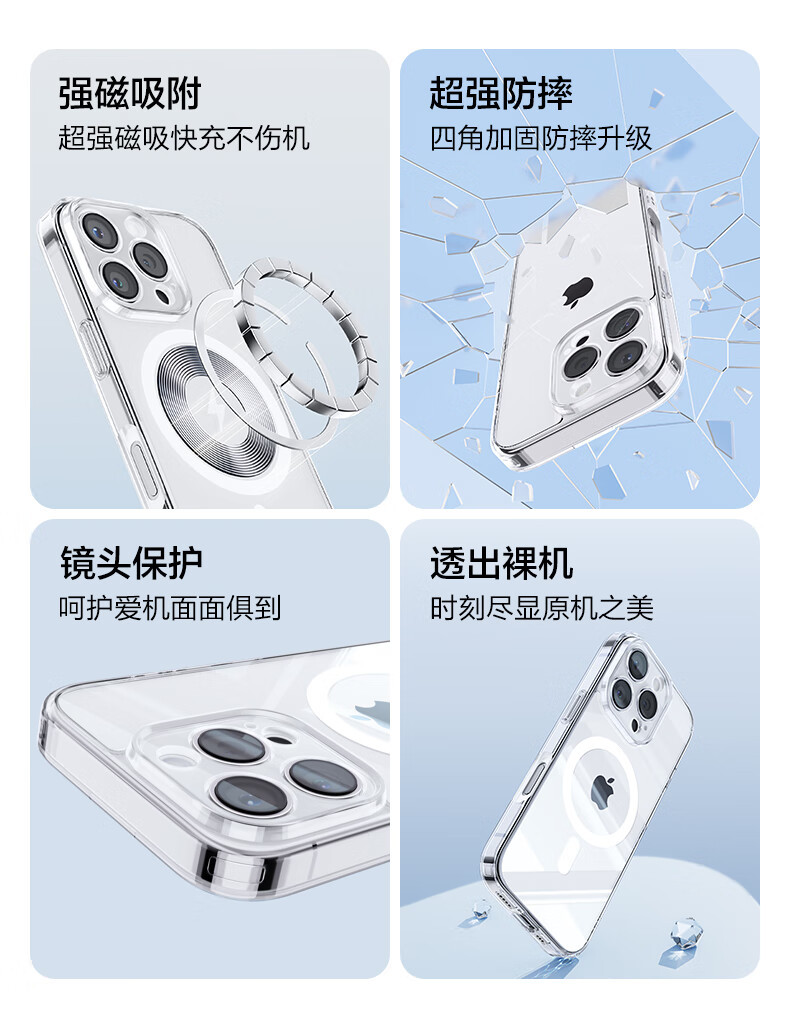 强磁吸附
超强磁吸快充不伤机

超强防摔
四角加固防摔升级

镜头保护
呵护爱机面面俱到

透出裸机
时刻尽显原机之美